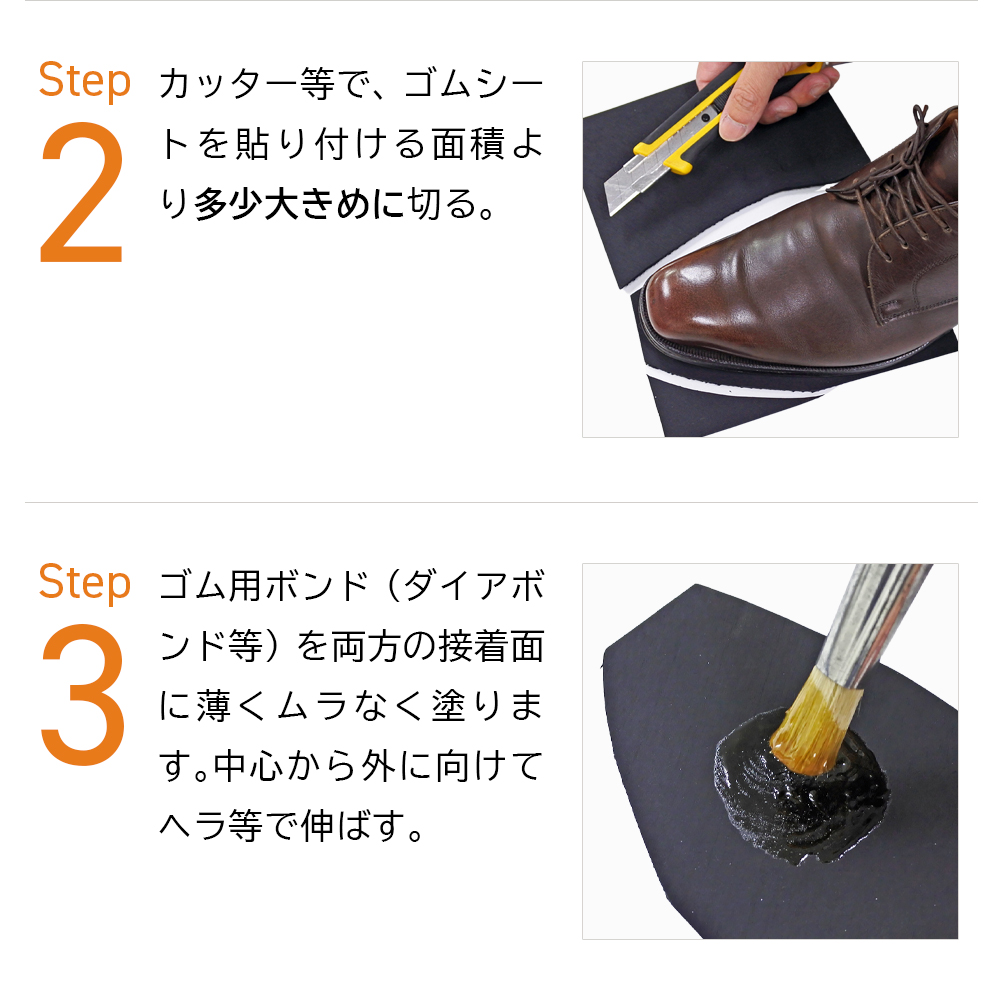 Step
2

カッター等で、ゴムシートを貼り付ける面積より多少大きめに切る。

Step
3

ゴム用ボンド（ダイアボンド等）を両方の接着面に薄くムラなく塗ります。中心から外に向けてヘラ等で伸ばす。