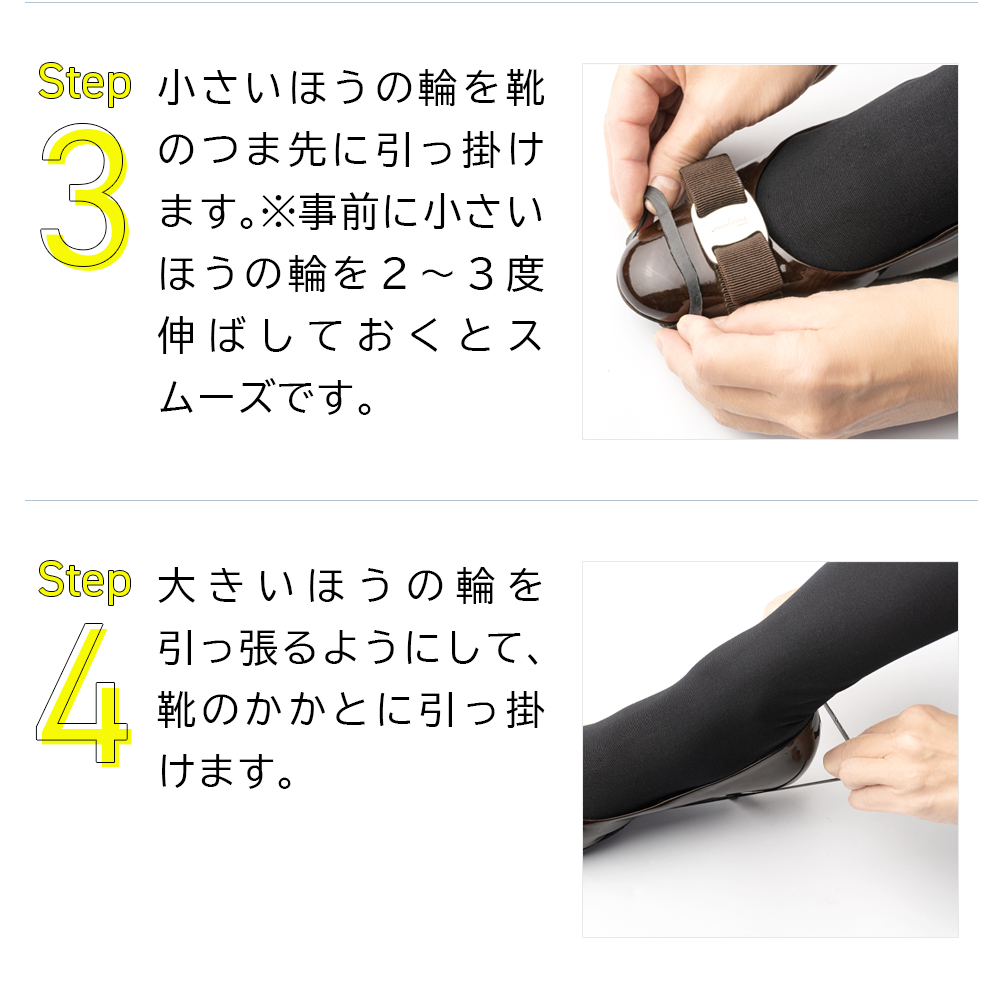 Step
3
小さいほうの輪を靴のつま先に引っ掛けます。※事前に小さいほうの輪を２～３度伸ばしておくとスムーズです。

Step
4
大きいほうの輪を引っ張るようにして、靴のかかとに引っ掛けます。