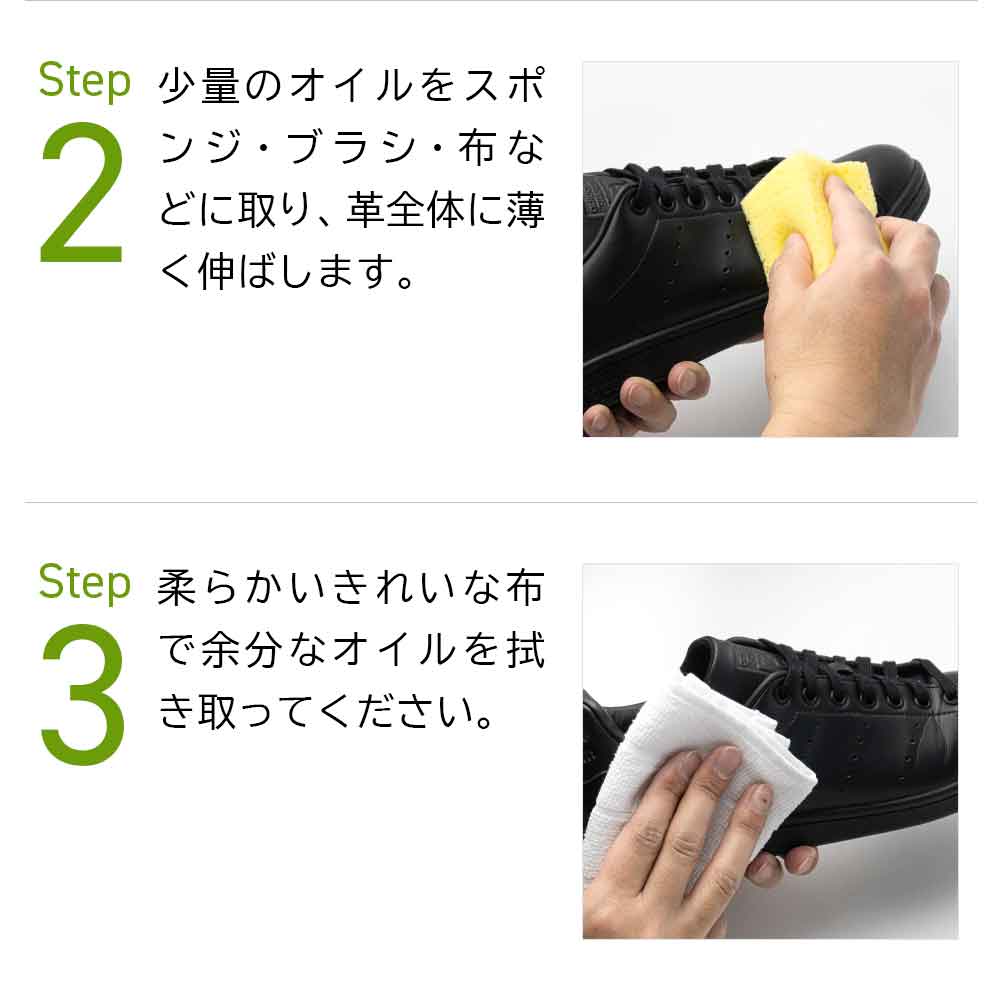 Step
2
少量のオイルをスポンジ・ブラシ・布などに取り、革全体に薄く伸ばします。

Step
3
柔らかいきれいな布で余分なオイルを拭き取ってください。