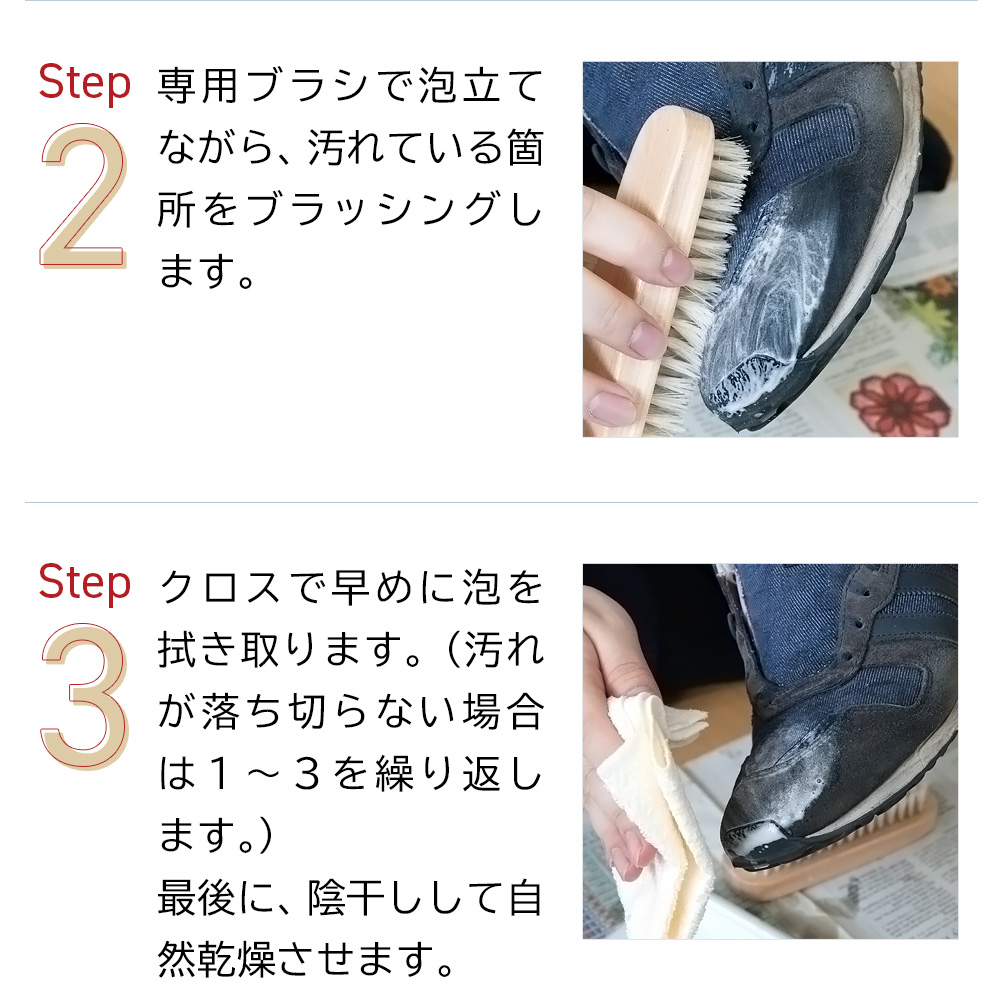 Step
2
専用ブラシで泡立てながら、汚れている箇所をブラッシングします。

Step
3
クロスで早めに泡を拭き取ります。(汚れが落ち切らない場合は１～３を繰り返します。)
最後に、陰干しして自然乾燥させます。