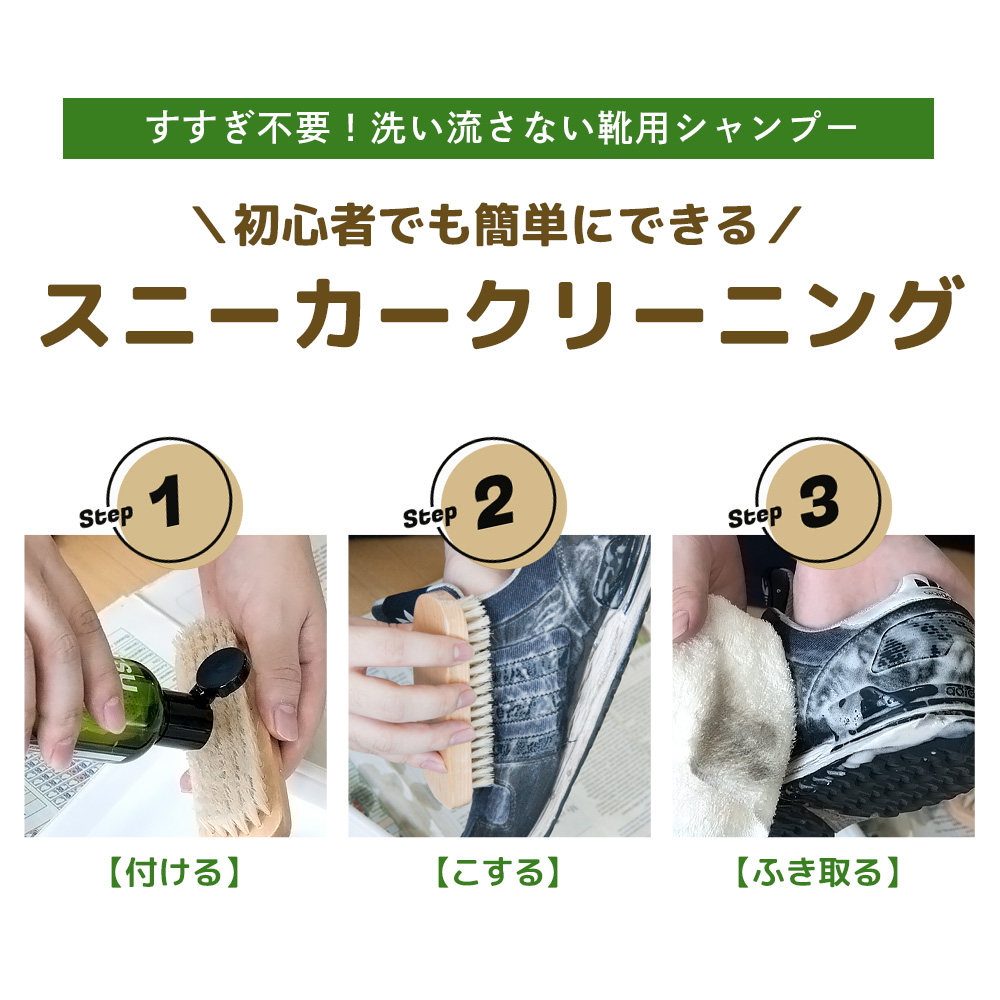 すすぎ不要！洗い流さない靴用シャンプー

＼初心者でも簡単にできる／

スニーカークリーニング

Step 1

Step 2

Step 3

【付ける】

【こする】

【ふき取る】