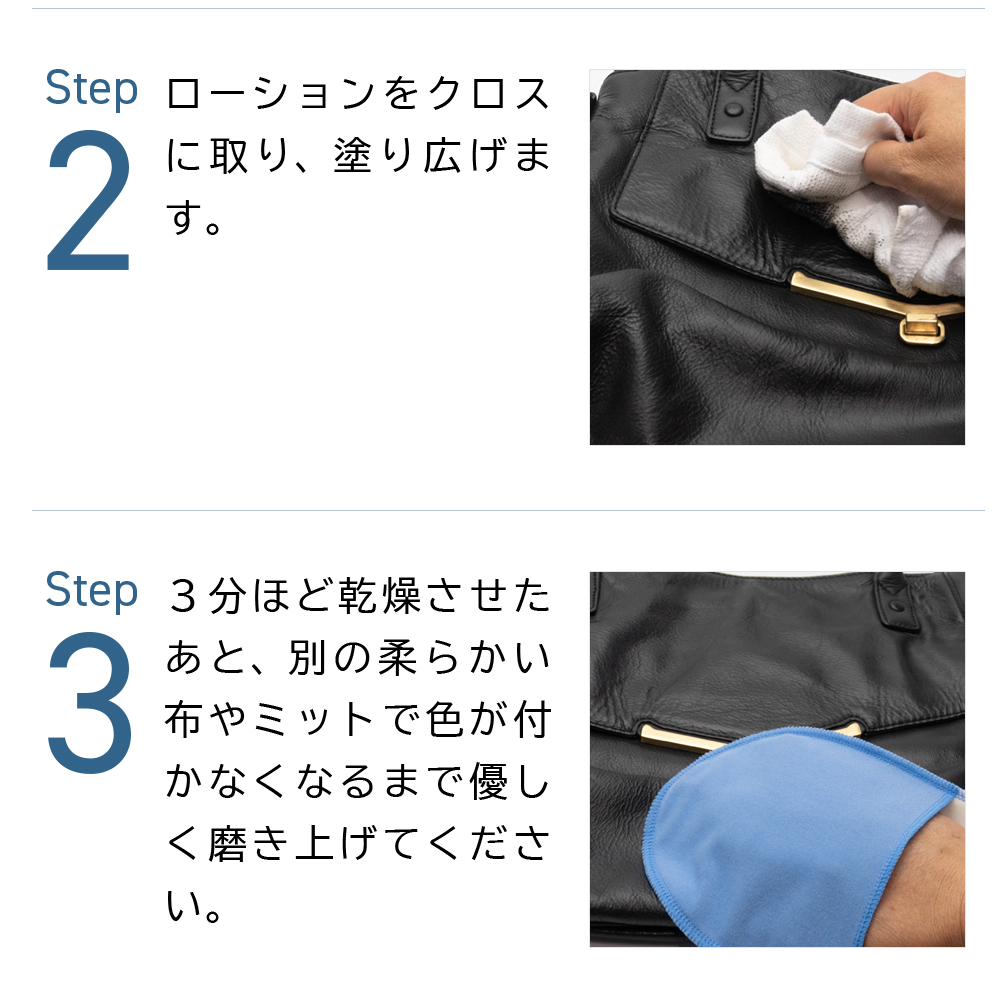 Step
2
ローションをクロスに取り、塗り広げます。

Step
3
３分ほど乾燥させたあと、別の柔らかい布やミットで色が付かなくなるまで優しく磨き上げてください。