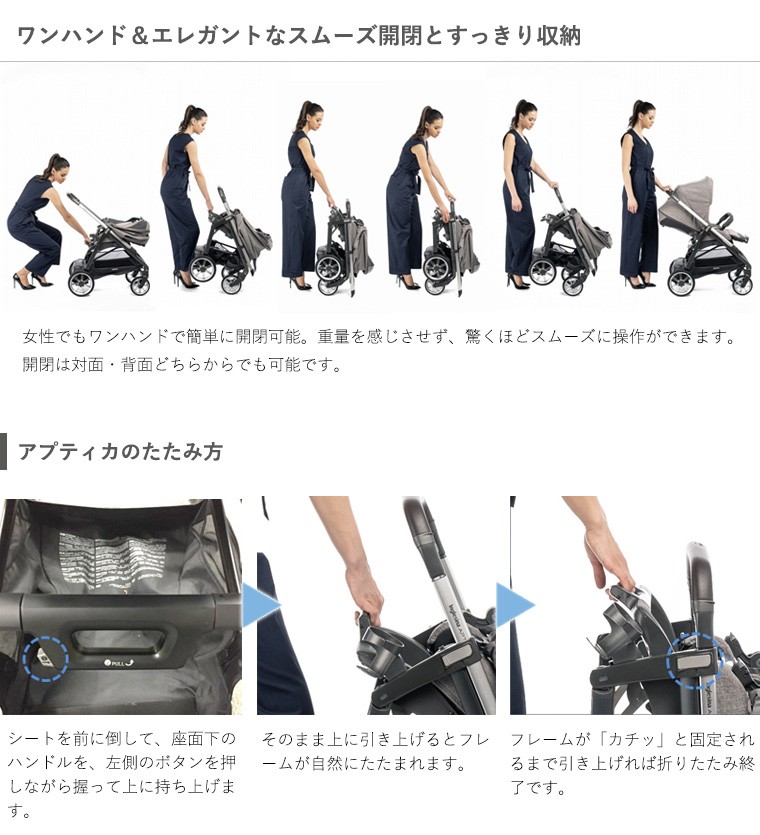 ワンハンド＆エレガントなスムーズ開閉とすっきり収納

女性でもワンハンドで簡単に開閉可能。重量を感じさせず、驚くほどスムーズに操作ができます。開閉は対面・背面どちらからでも可能です。

アプティカのたたみ方

PULL

シートを前に倒して、座面下のハンドルを、左側のボタンを押しながら握って上に持ち上げます。

そのまま上に引き上げるとフレームが自然にたたまれます。

フレームが「カチッ」と固定されるまで引き上げれば折りたたみ終了です。