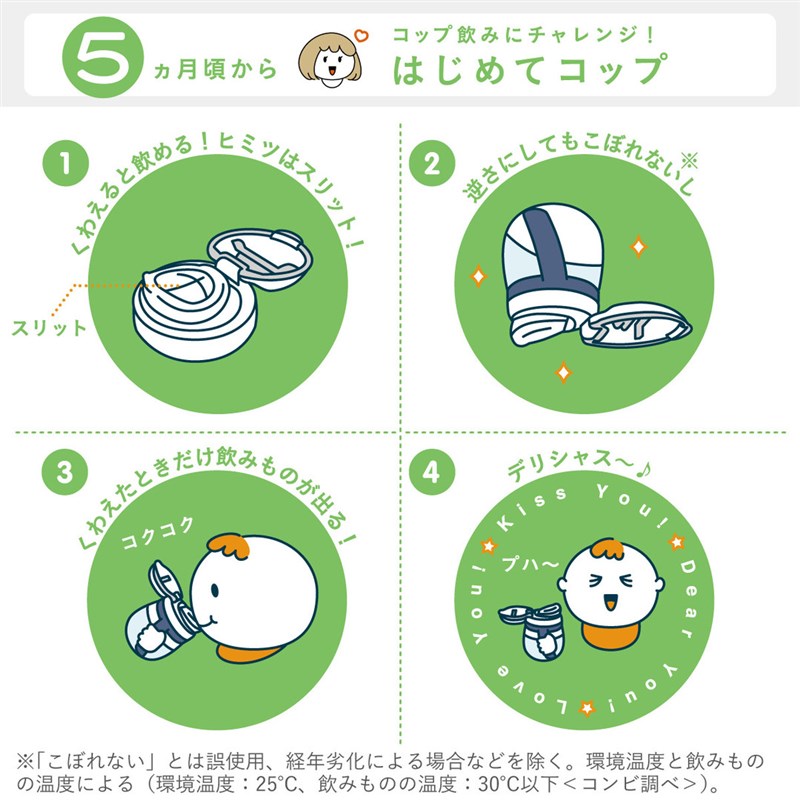 5ヵ月頃から

コップ飲みにチャレンジ!
はじめてコップ

1
くわえると飲める!ヒミツはスリット!
スリット

2
逆さにしてもこぼれないし※

3
くわえたときだけ飲みものが出る!
コクコク

4
デリシャス〜♪
Kiss You! Dear You! Love You!
プハ〜

※「こぼれない」とは誤使用、経年劣化による場合などを除く。環境温度と飲みものの温度による(環境温度:25°C、飲みものの温度:30°C以下<コンビ調べ>)。