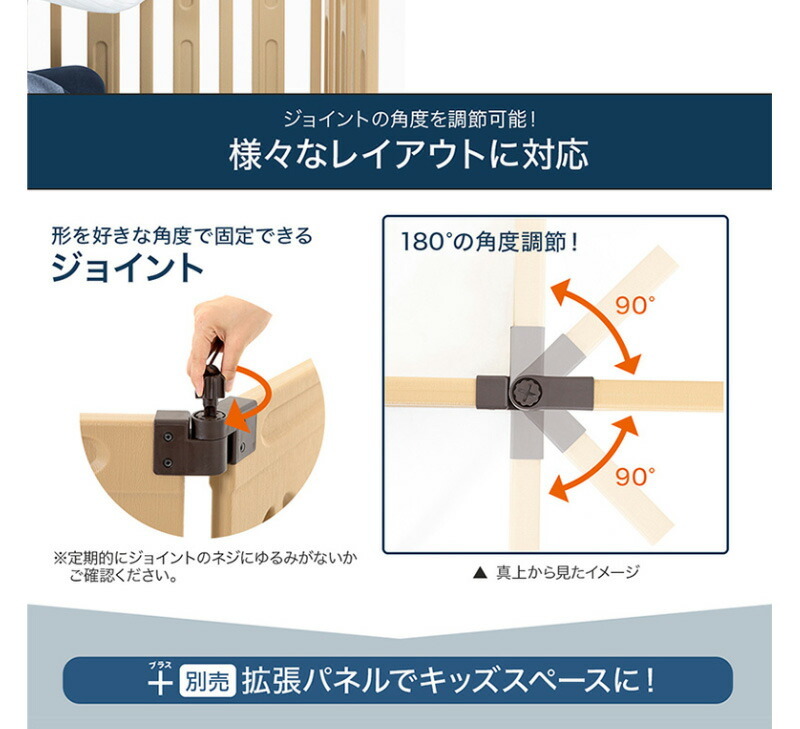 ジョイントの角度を調節可能！
様々なレイアウトに対応

形を好きな角度で固定できる
ジョイント

※定期的にジョイントのネジにゆるみがないかご確認ください。

180°の角度調節！

90°

90°

▲ 真上から見たイメージ

プラス
＋ 別売 拡張パネルでキッズスペースに！