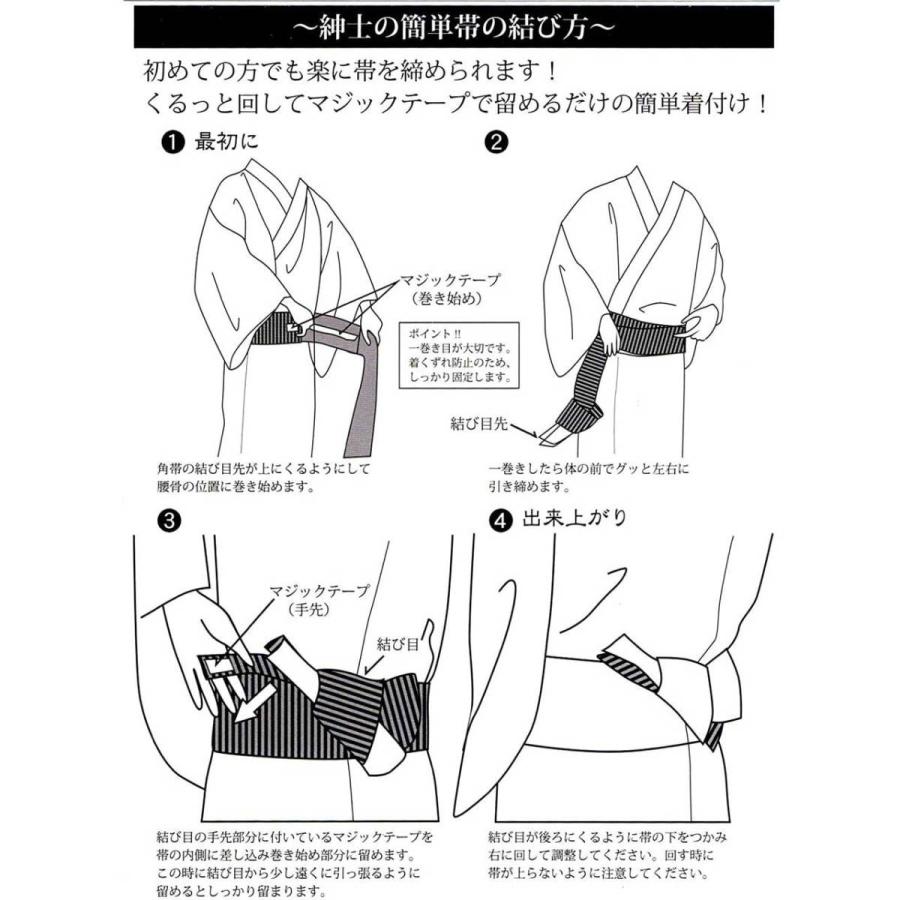 ～紳士の簡単帯の結び方～

初めての方でも楽に帯を締められます！
くるっと回してマジックテープで留めるだけの簡単着付け！

❶ 最初に

マジックテープ
（巻き始め）

ポイント!!
一巻き目が大切です。
着くずれ防止のため、
しっかり固定します。

角帯の結び目先が上にくるようにして
腰骨の位置に巻き始めます。

❷

結び目先

一巻きしたら体の前でグッと左右に
引き締めます。

❸

マジックテープ
（手先）

結び目

結び目の手先部分に付いているマジックテープを
帯の内側に差し込み巻き始め部分に留めます。
この時に結び目から少し遠くに引っ張るように
留めるとしっかり留まります。

❹ 出来上がり

結び目が後ろにくるように帯の下をつかみ
右に回して調整してください。回す時に
帯が上らないように注意してください。