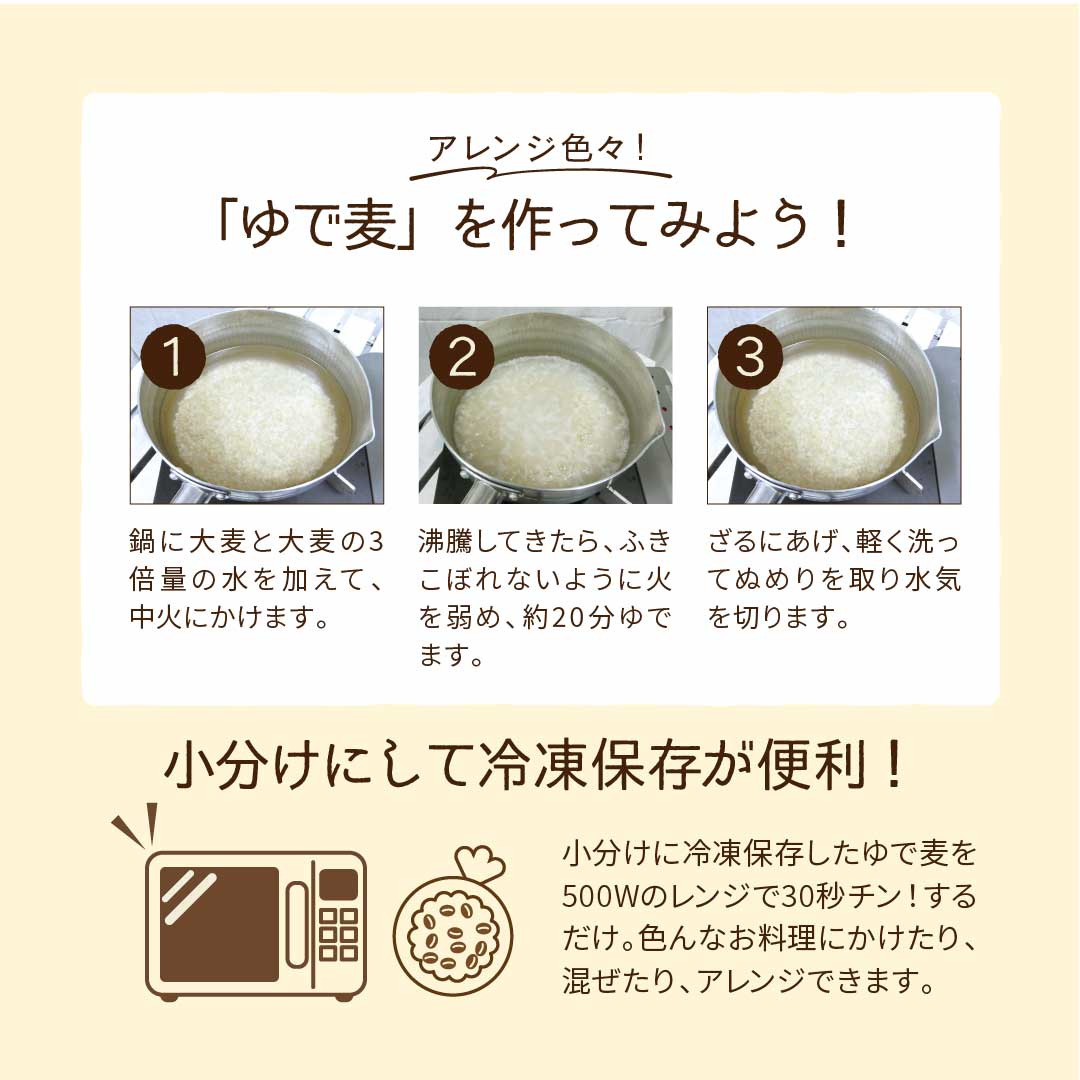 アレンジ色々!

「ゆで麦」を作ってみよう!

1

鍋に大麦と大麦の3倍量の水を加えて、中火にかけます。

2

沸騰してきたら、ふきこぼれないように火を弱め、約20分ゆでます。

3

ざるにあげ、軽く洗ってぬめりを取り水気を切ります。

小分けにして冷凍保存が便利!

小分けに冷凍保存したゆで麦を500Wのレンジで30秒チン!するだけ。色んなお料理にかけたり、混ぜたり、アレンジできます。