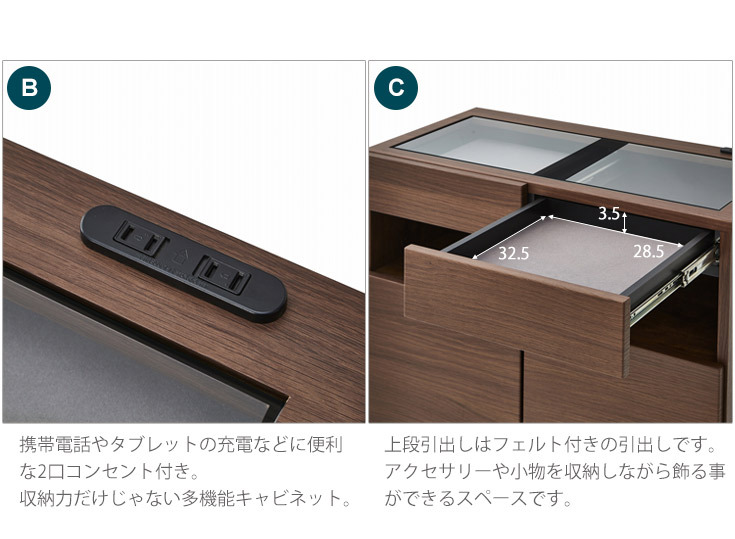 B

携帯電話やタブレットの充電などに便利な2口コンセント付き。
収納力だけじゃない多機能キャビネット。

C

3.5
32.5
28.5

上段引出しはフェルト付きの引出しです。
アクセサリーや小物を収納しながら飾る事ができるスペースです。