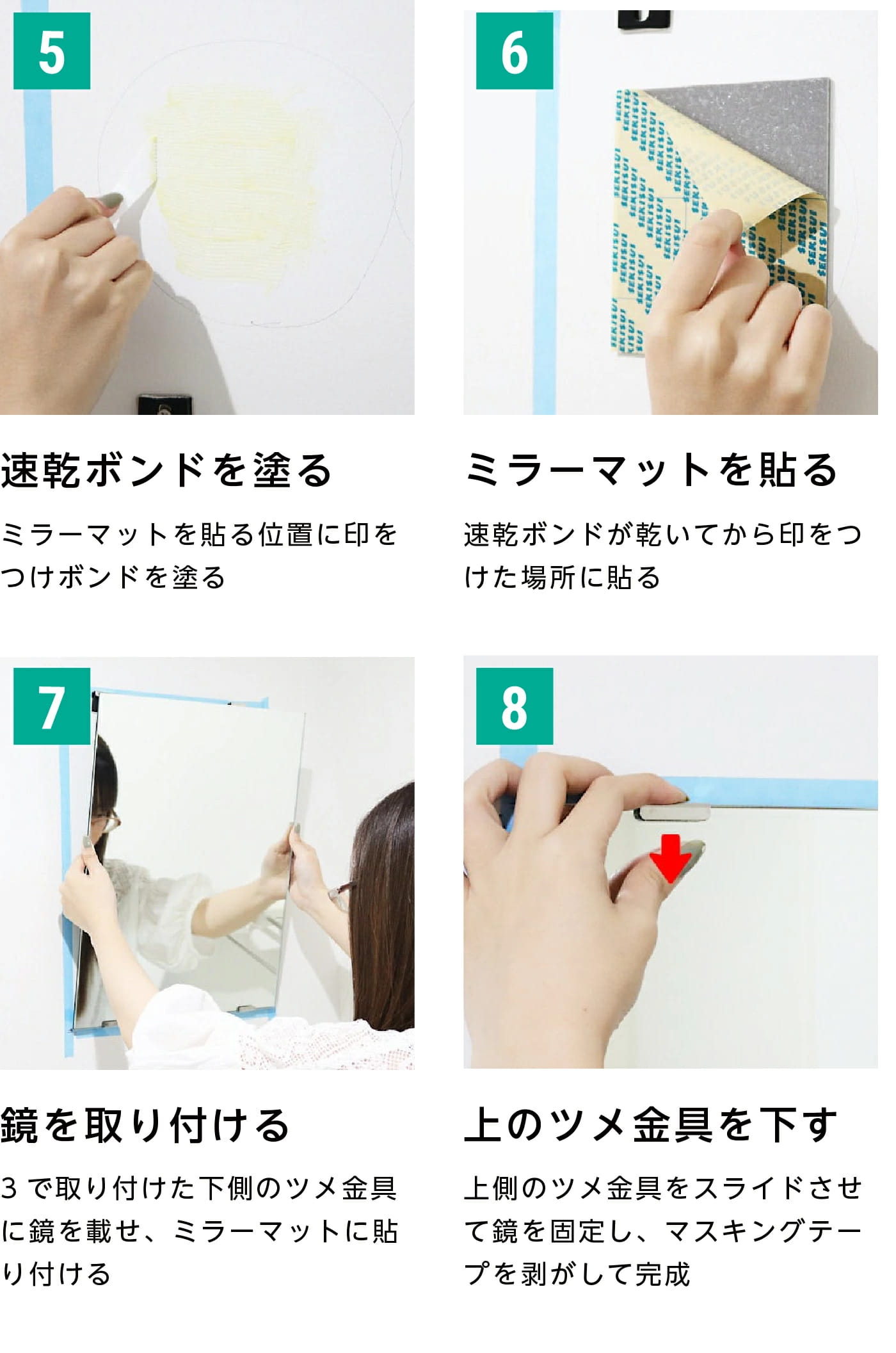 5

速乾ボンドを塗る

ミラーマットを貼る位置に印をつけボンドを塗る

6

SEKISUI

ミラーマットを貼る

速乾ボンドが乾いてから印をつけた場所に貼る

7

鏡を取り付ける

3 で取り付けた下側のツメ金具に鏡を載せ、ミラーマットに貼り付ける

8

上のツメ金具を下す

上側のツメ金具をスライドさせて鏡を固定し、マスキングテープを剥がして完成