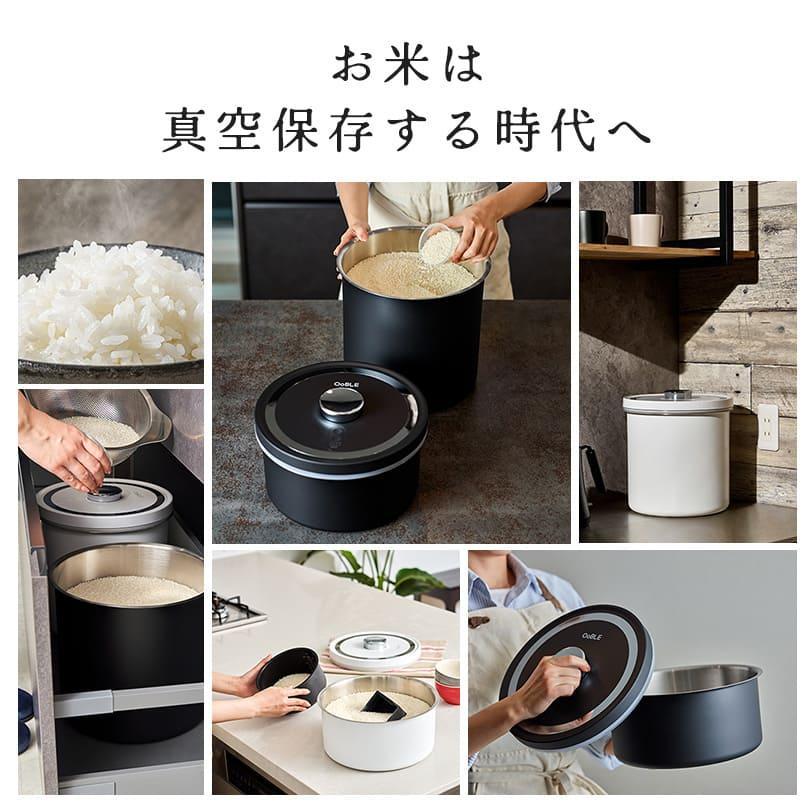 お米は
真空保存する時代へ

OoBLE

OoBLE