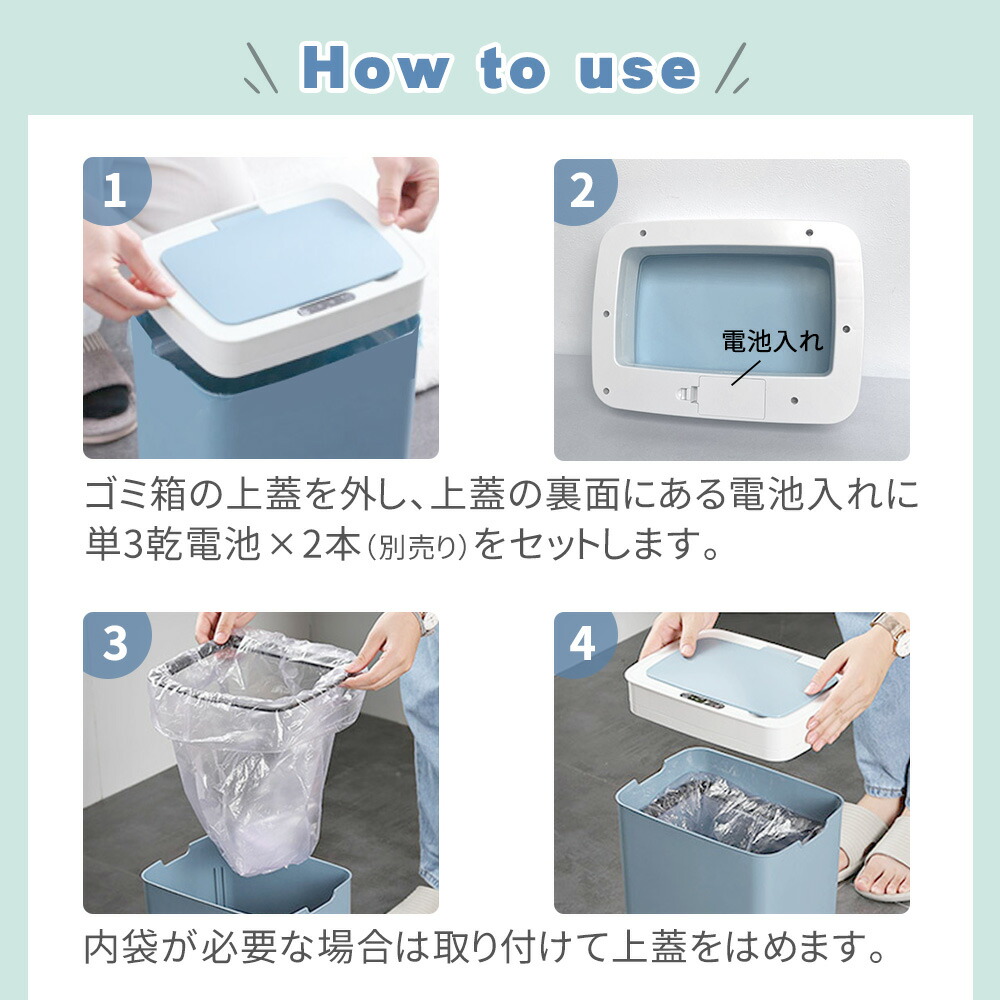 How to use

1

2

電池入れ

ゴミ箱の上蓋を外し、上蓋の裏面にある電池入れに単3乾電池×2本（別売り）をセットします。

3

4

内袋が必要な場合は取り付けて上蓋をはめます。