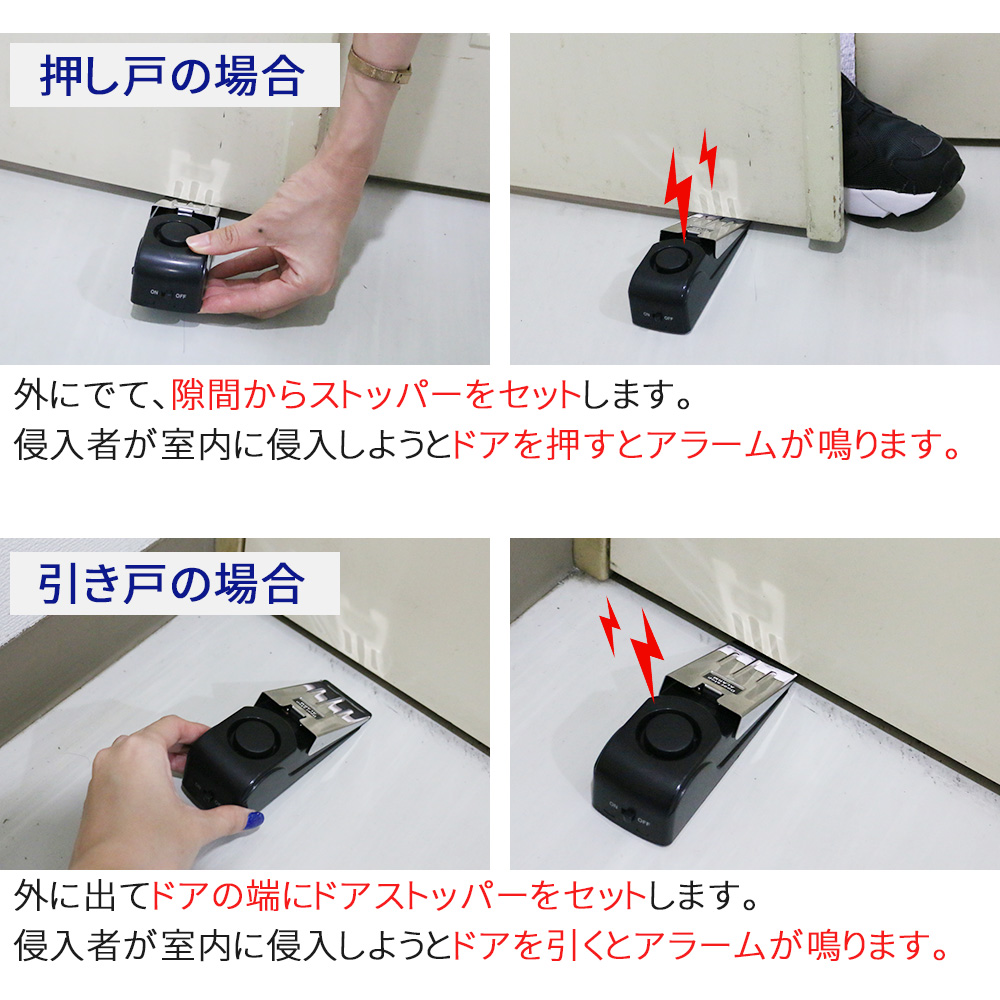 押し戸の場合

ON OFF

外にでて、隙間からストッパーをセットします。
侵入者が室内に侵入しようとドアを押すとアラームが鳴ります。

引き戸の場合

ON OFF

外に出てドアの端にドアストッパーをセットします。
侵入者が室内に侵入しようとドアを引くとアラームが鳴ります。