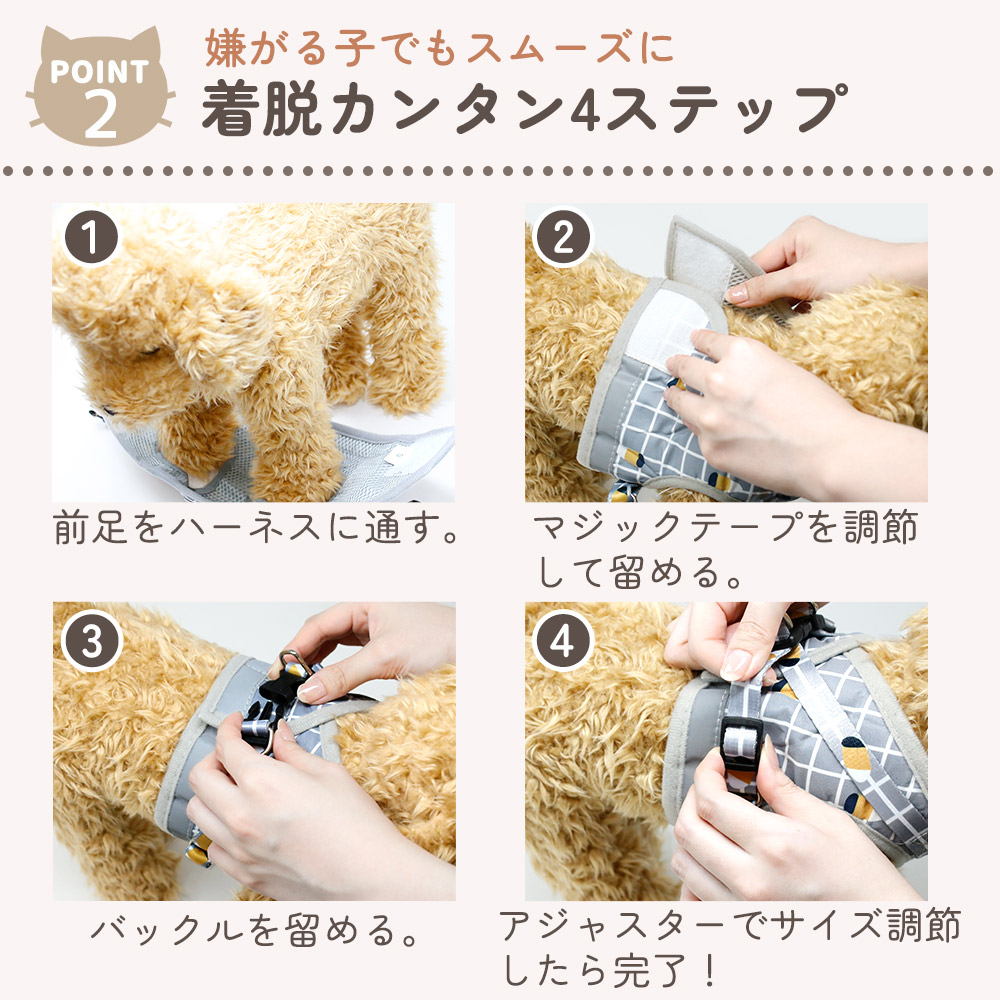 POINT 2

嫌がる子でもスムーズに
着脱カンタン4ステップ

1
前足をハーネスに通す。

2
マジックテープを調節して留める。

3
バックルを留める。

4
アジャスターでサイズ調節したら完了！