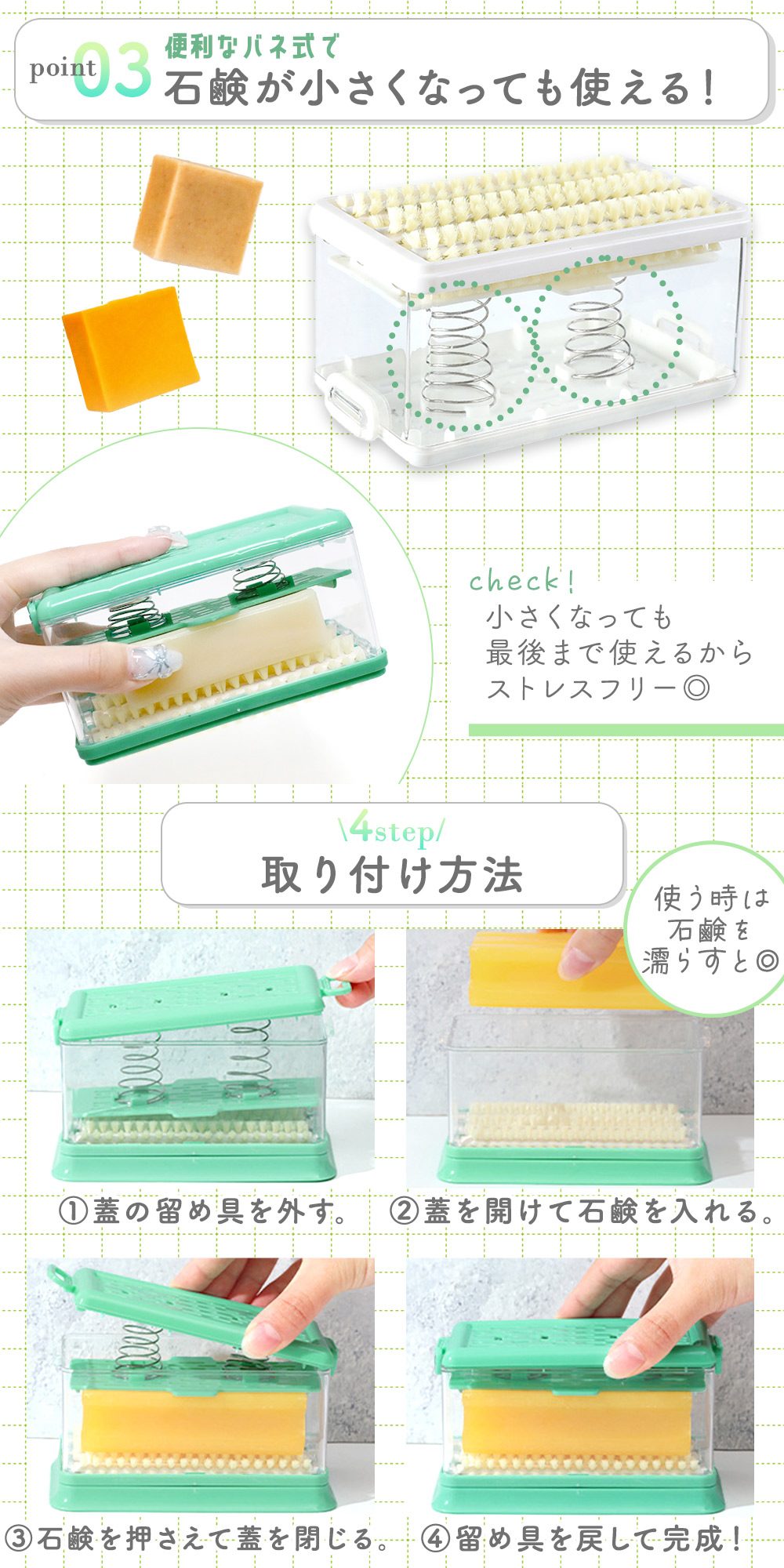 point 03 便利なバネ式で
石鹸が小さくなっても使える！

check!
小さくなっても
最後まで使えるから
ストレスフリー◎

\4step/
取り付け方法

使う時は
石鹸を
濡らすと◎

①蓋の留め具を外す。

②蓋を開けて石鹸を入れる。

③石鹸を押さえて蓋を閉じる。

④留め具を戻して完成！