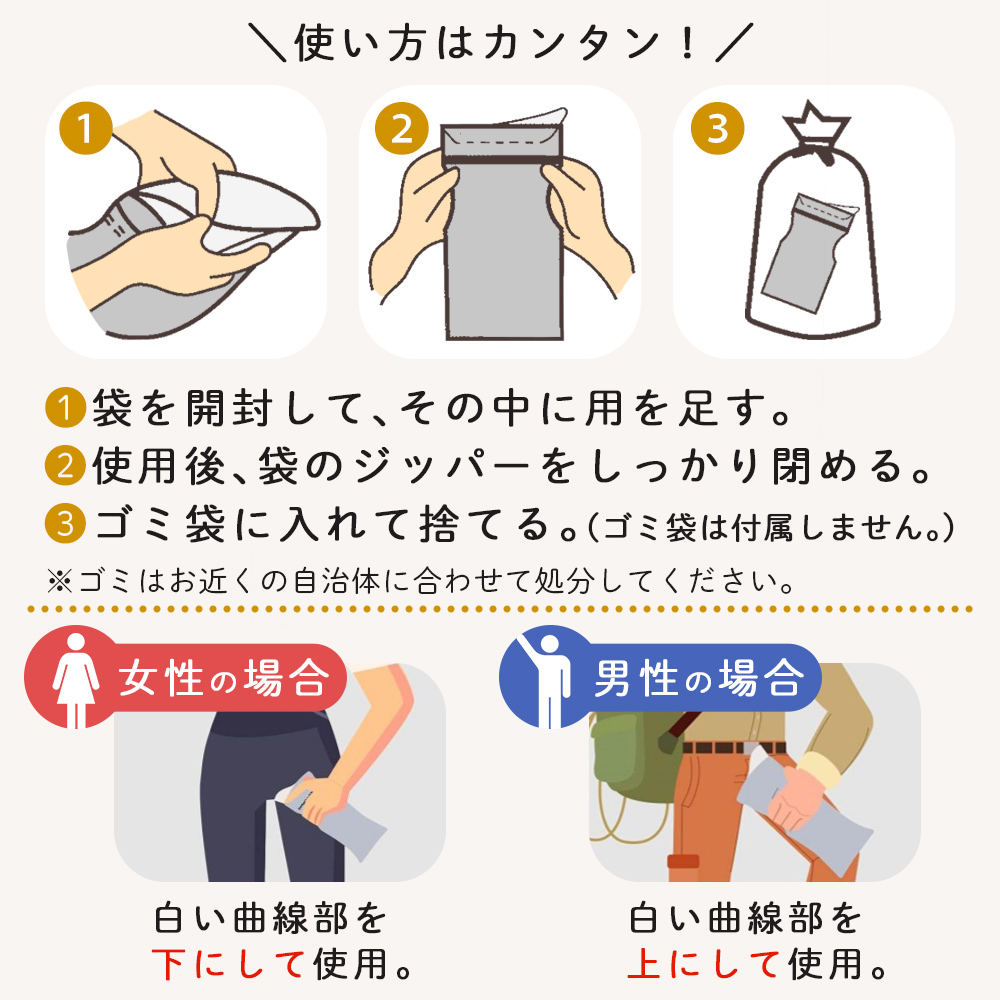 ＼使い方はカンタン！／

1

2

3

1 袋を開封して、その中に用を足す。
2 使用後、袋のジッパーをしっかり閉める。
3 ゴミ袋に入れて捨てる。（ゴミ袋は付属しません。）
※ゴミはお近くの自治体に合わせて処分してください。

女性の場合

白い曲線部を
下にして使用。

男性の場合

白い曲線部を
上にして使用。