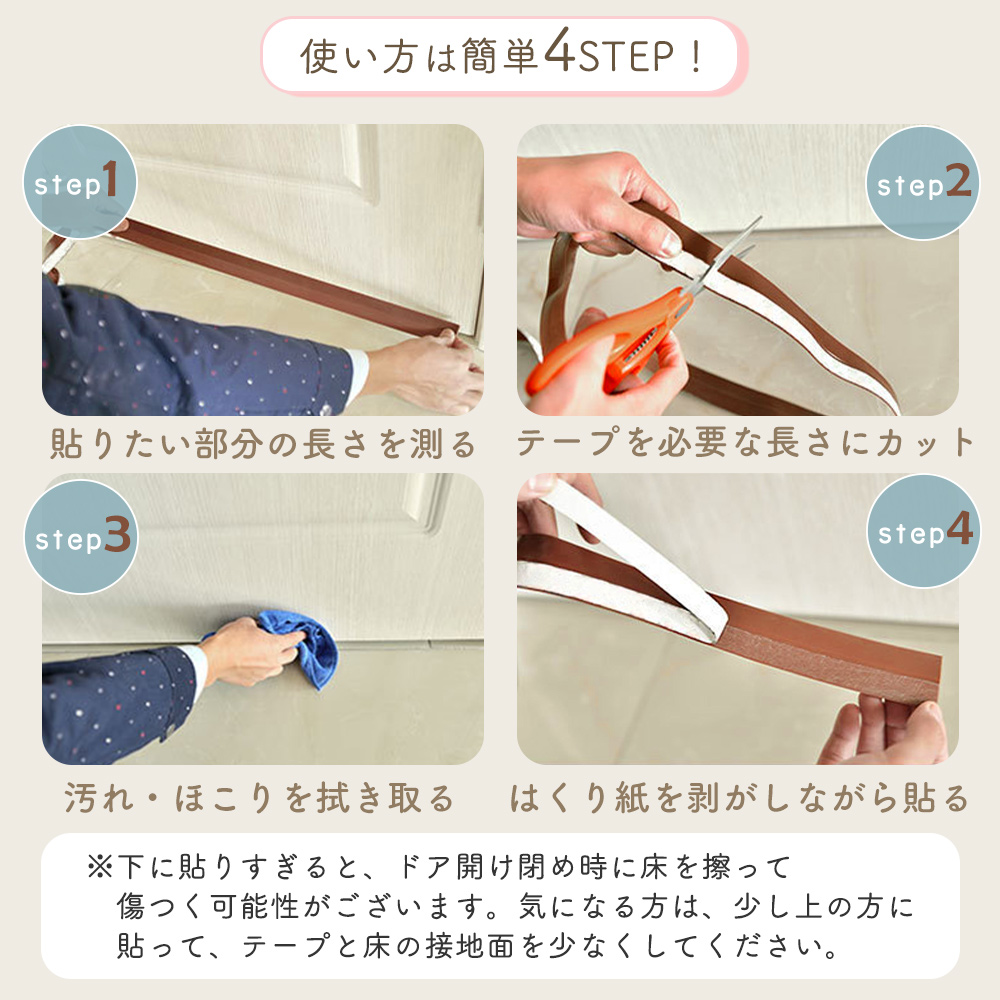 使い方は簡単4STEP！

step1
貼りたい部分の長さを測る

step2
テープを必要な長さにカット

step3
汚れ・ほこりを拭き取る

step4
はくり紙を剥がしながら貼る

※下に貼りすぎると、ドア開け閉め時に床を擦って傷つく可能性がございます。気になる方は、少し上の方に貼って、テープと床の接地面を少なくしてください。