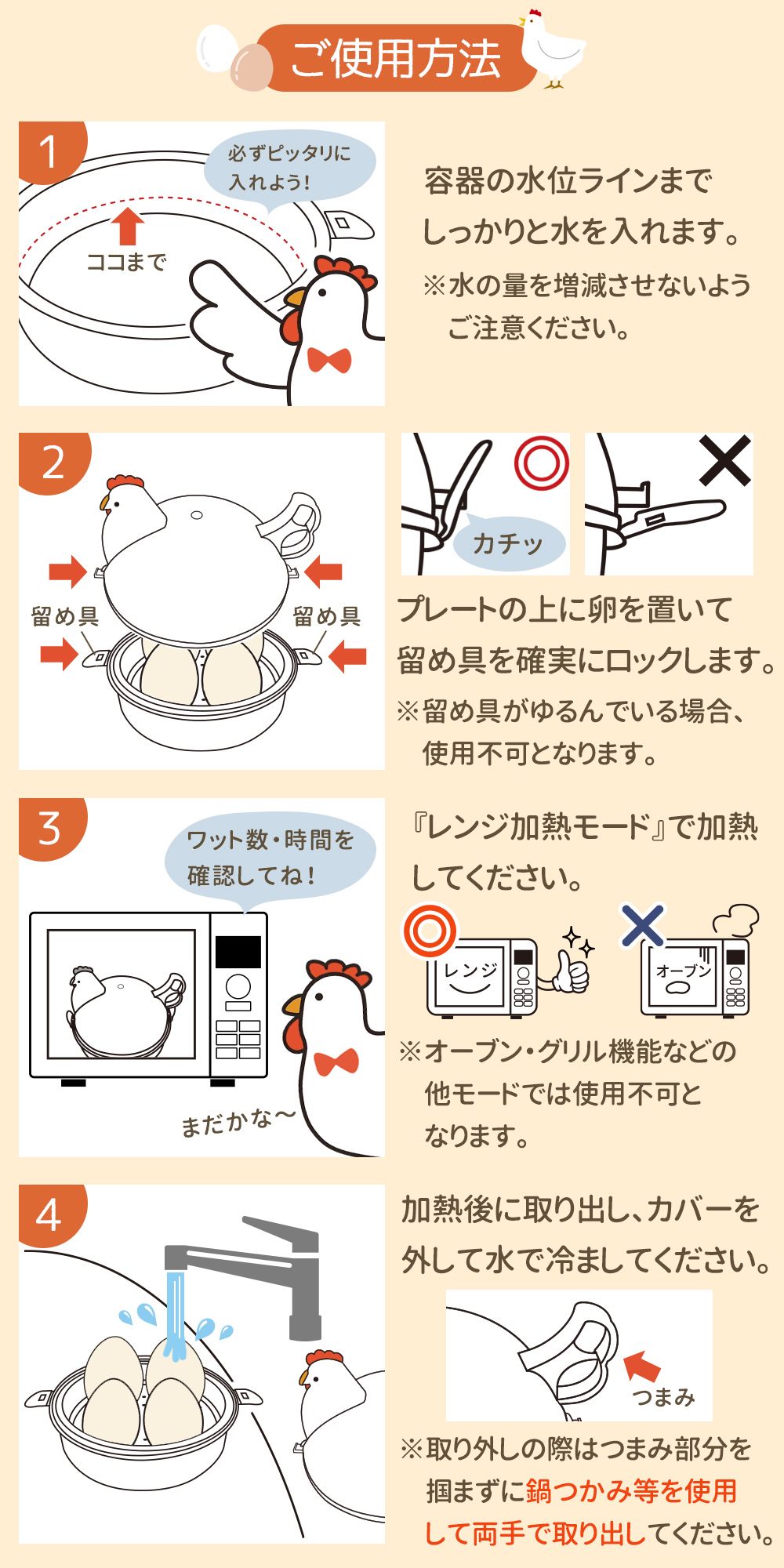 ご使用方法

1

必ずピッタリに入れよう!

ココまで

容器の水位ラインまでしっかりと水を入れます。

※水の量を増減させないようご注意ください。

2

留め具

留め具

カチッ

プレートの上に卵を置いて留め具を確実にロックします。

※留め具がゆるんでいる場合、使用不可となります。

3

ワット数・時間を確認してね!

まだかな〜

『レンジ加熱モード』で加熱してください。

レンジ

オーブン

※オーブン・グリル機能などの他モードでは使用不可となります。

4

加熱後に取り出し、カバーを外して水で冷ましてください。

つまみ

※取り外しの際はつまみ部分を掴まずに鍋つかみ等を使用して両手で取り出してください。