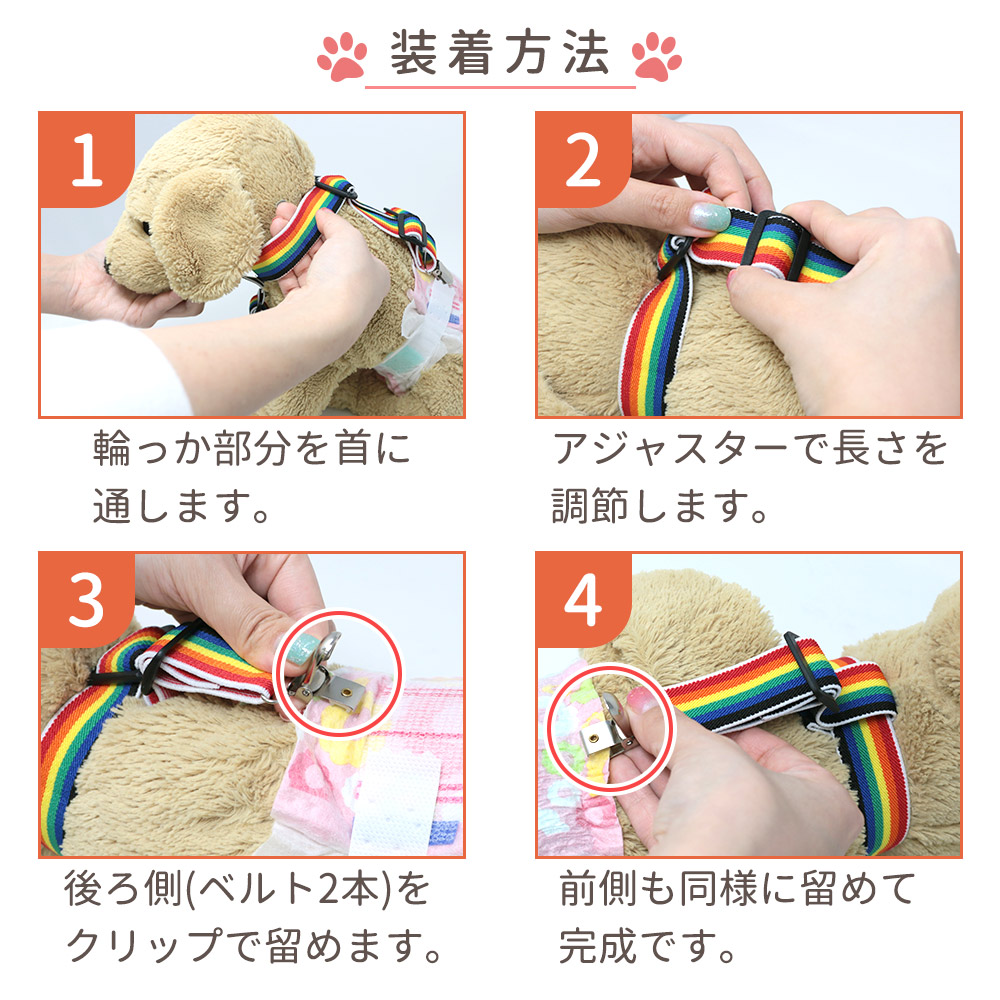 装着方法

1

輪っか部分を首に通します。

2

アジャスターで長さを調節します。

3

後ろ側(ベルト2本)をクリップで留めます。

4

前側も同様に留めて完成です。