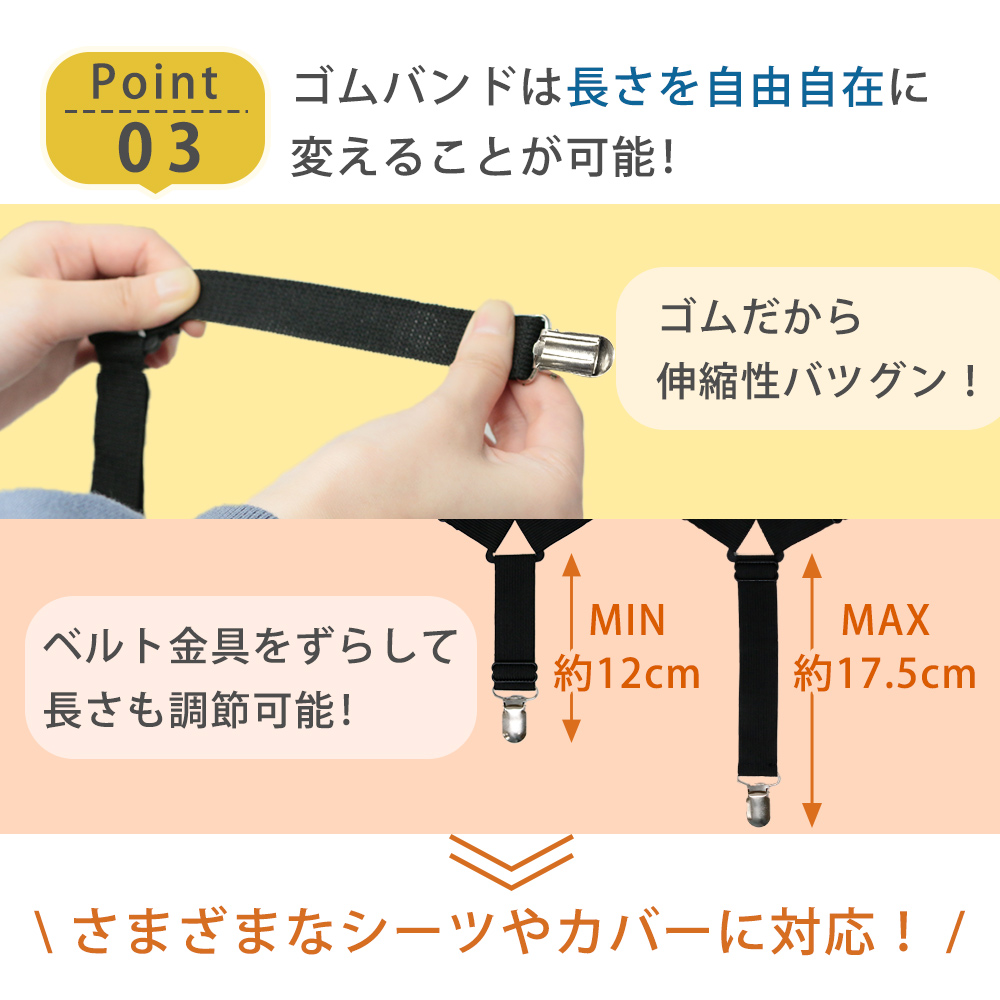 Point
03

ゴムバンドは長さを自由自在に変えることが可能!

ゴムだから
伸縮性バツグン!

ベルト金具をずらして
長さも調節可能!

MIN
約12cm

MAX
約17.5cm

\ さまざまなシーツやカバーに対応! /