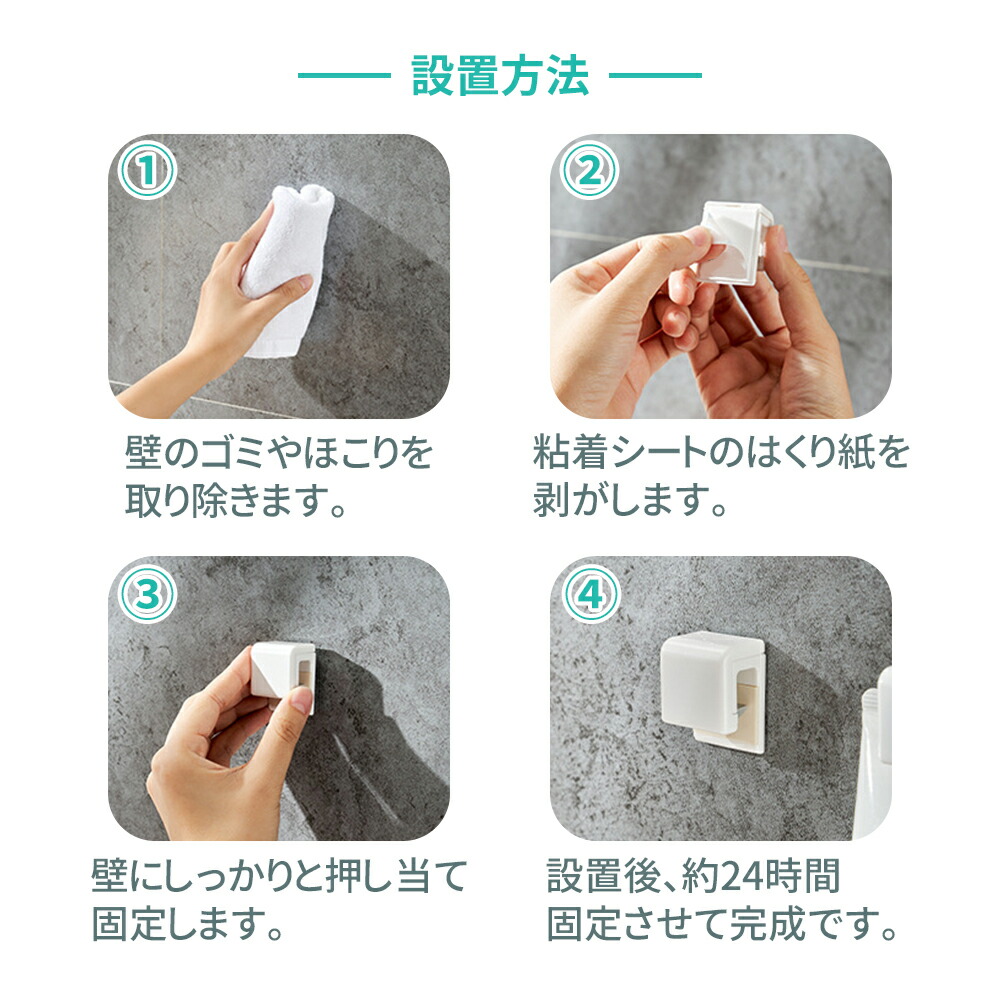 設置方法

①

壁のゴミやほこりを取り除きます。

②

粘着シートのはくり紙を剥がします。

③

壁にしっかりと押し当て固定します。

④

設置後、約24時間固定させて完成です。