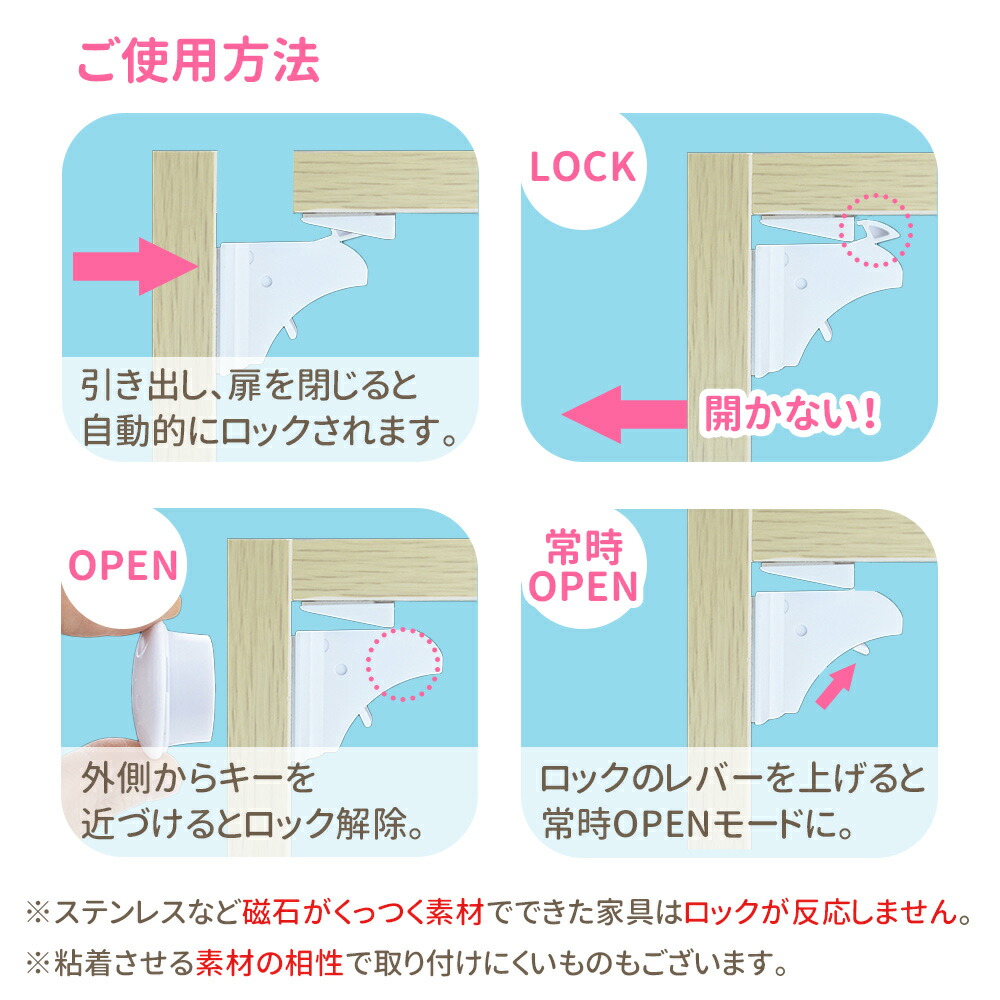 ご使用方法

引き出し、扉を閉じると自動的にロックされます。

LOCK

開かない!

OPEN

外側からキーを近づけるとロック解除。

常時OPEN

ロックのレバーを上げると常時OPENモードに。

※ステンレスなど磁石がくっつく素材でできた家具はロックが反応しません。
※粘着させる素材の相性で取り付けにくいものもございます。