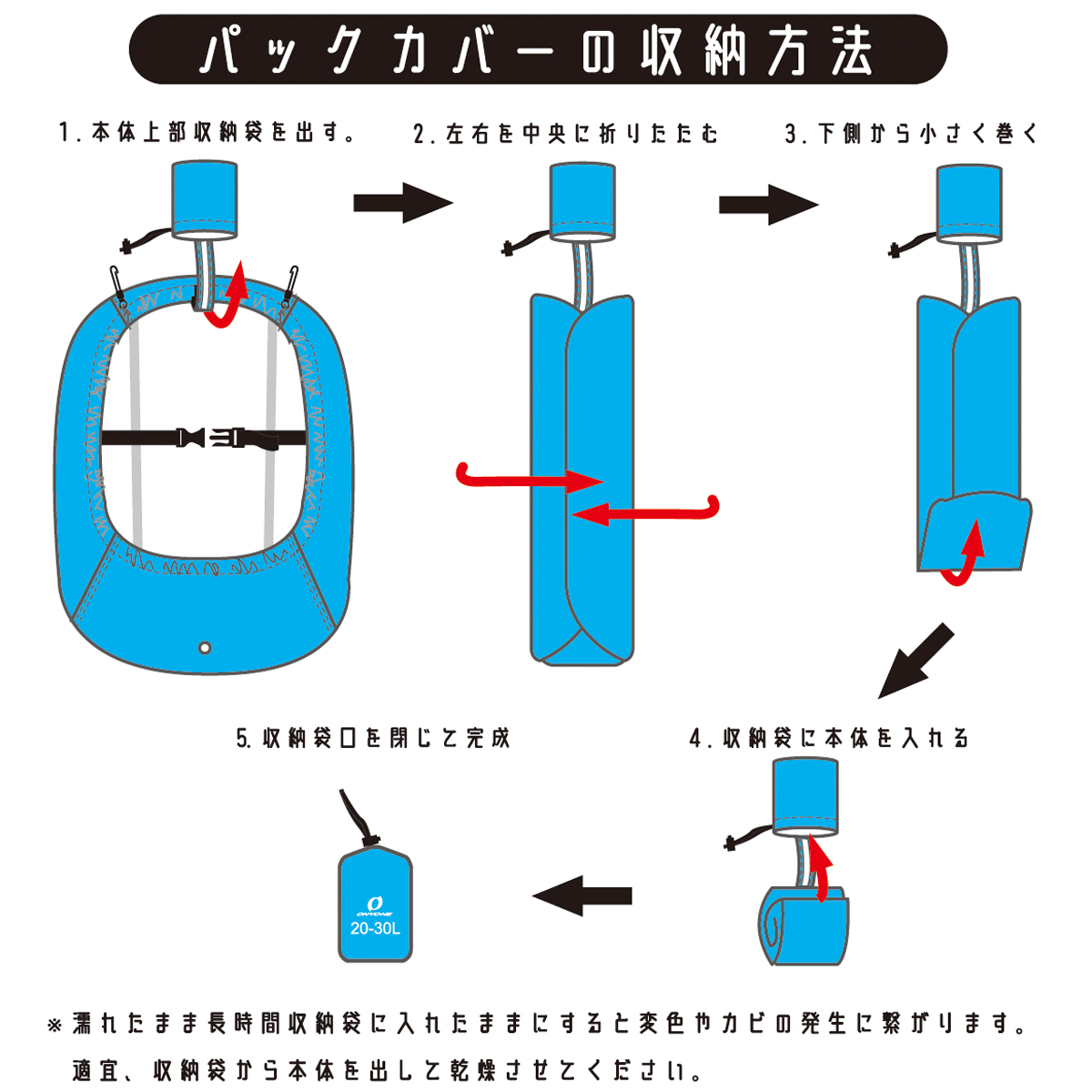 パックカバーの収納方法

1.本体上部収納袋を出す。

2.左右を中央に折りたたむ

3.下側から小さく巻く

4.収納袋に本体を入れる

5.収納袋口を閉じて完成

ONYONE
20-30L

※濡れたまま長時間収納袋に入れたままにすると変色やカビの発生に繋がります。
適宜、収納袋から本体を出して乾燥させてください。