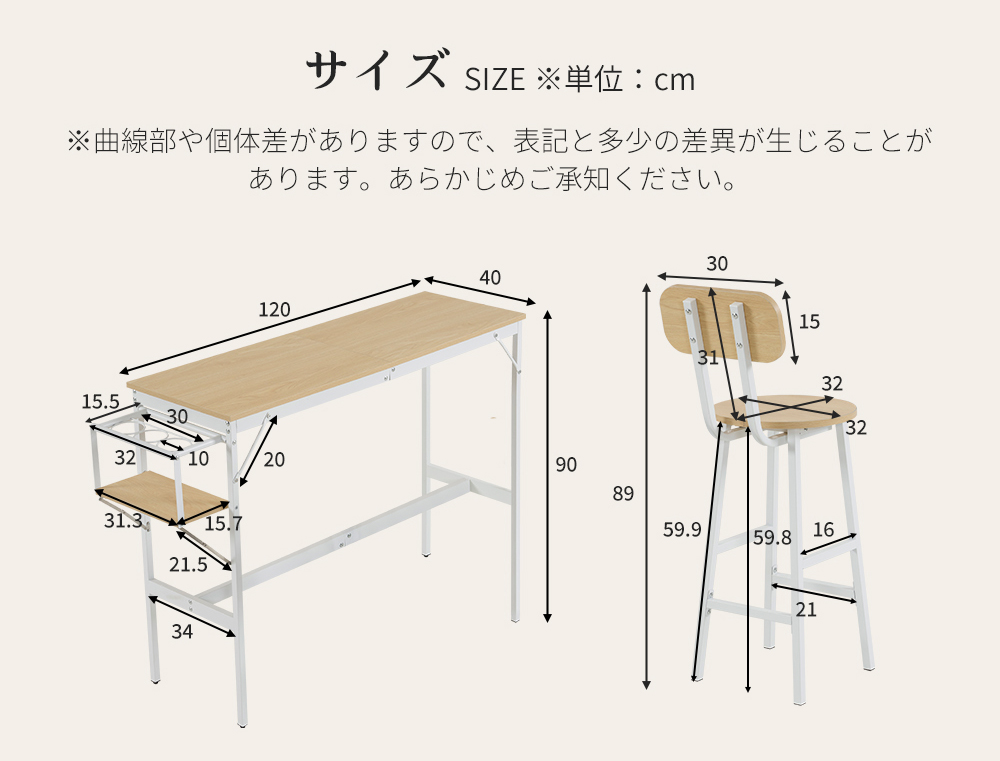 サイズ SIZE ※単位：cm

※曲線部や個体差がありますので、表記と多少の差異が生じることがあります。あらかじめご承知ください。

120
40
15.5
30
32
10
20
90
31.3
15.7
21.5
34

30
15
31
32
32
89
59.9
59.8
16
21