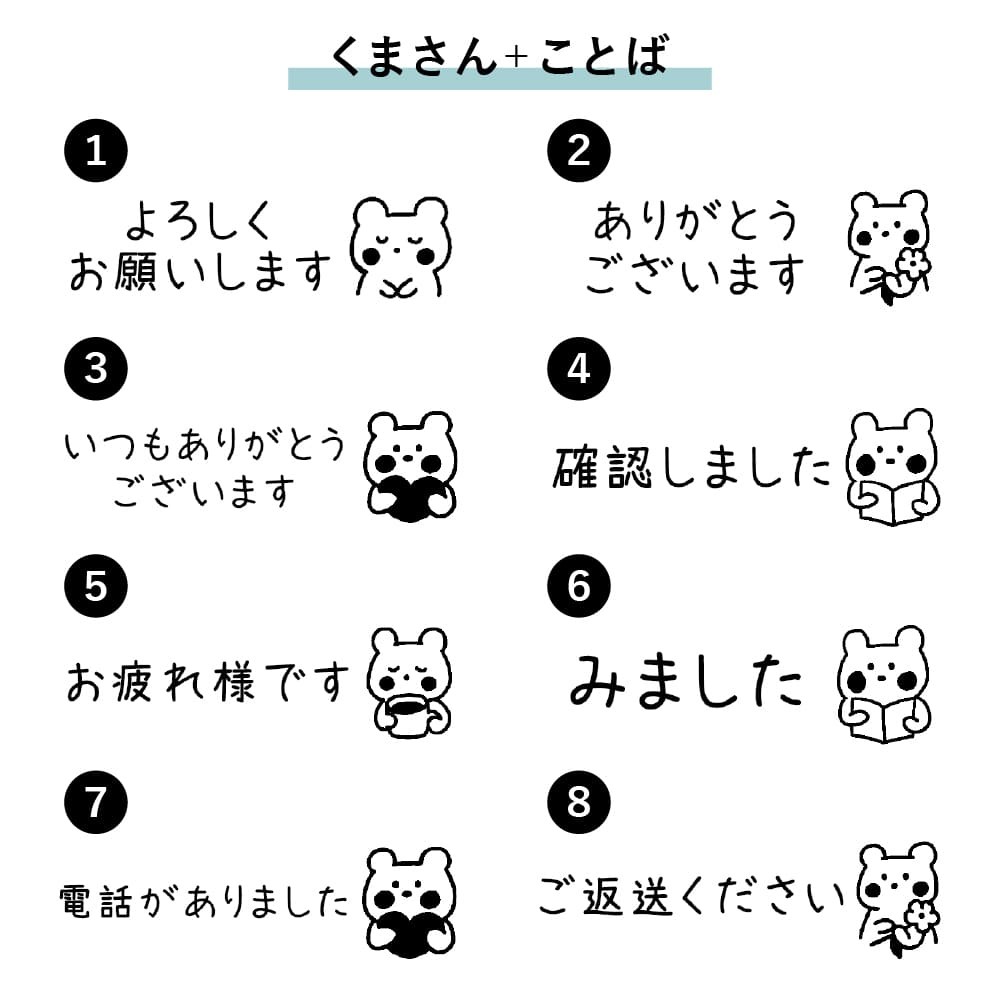 くまさん+ことば

1
よろしく
お願いします

2
ありがとう
ございます

3
いつもありがとう
ございます

4
確認しました

5
お疲れ様です

6
みました

7
電話がありました

8
ご返送ください