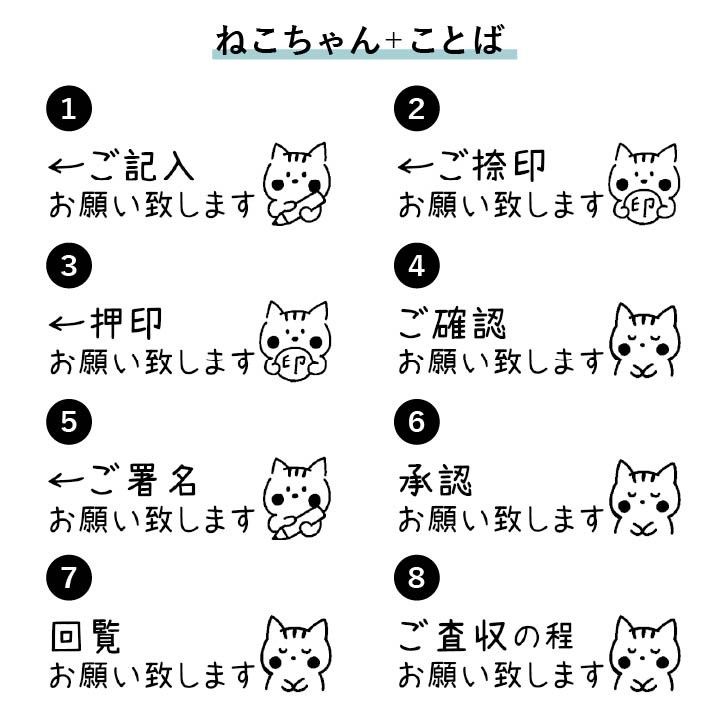 ねこちゃん+ことば

1
←ご記入
お願い致します

2
←ご捺印
お願い致します
印

3
←押印
お願い致します
印

4
ご確認
お願い致します

5
←ご署名
お願い致します

6
承認
お願い致します

7
回覧
お願い致します

8
ご査収の程
お願い致します