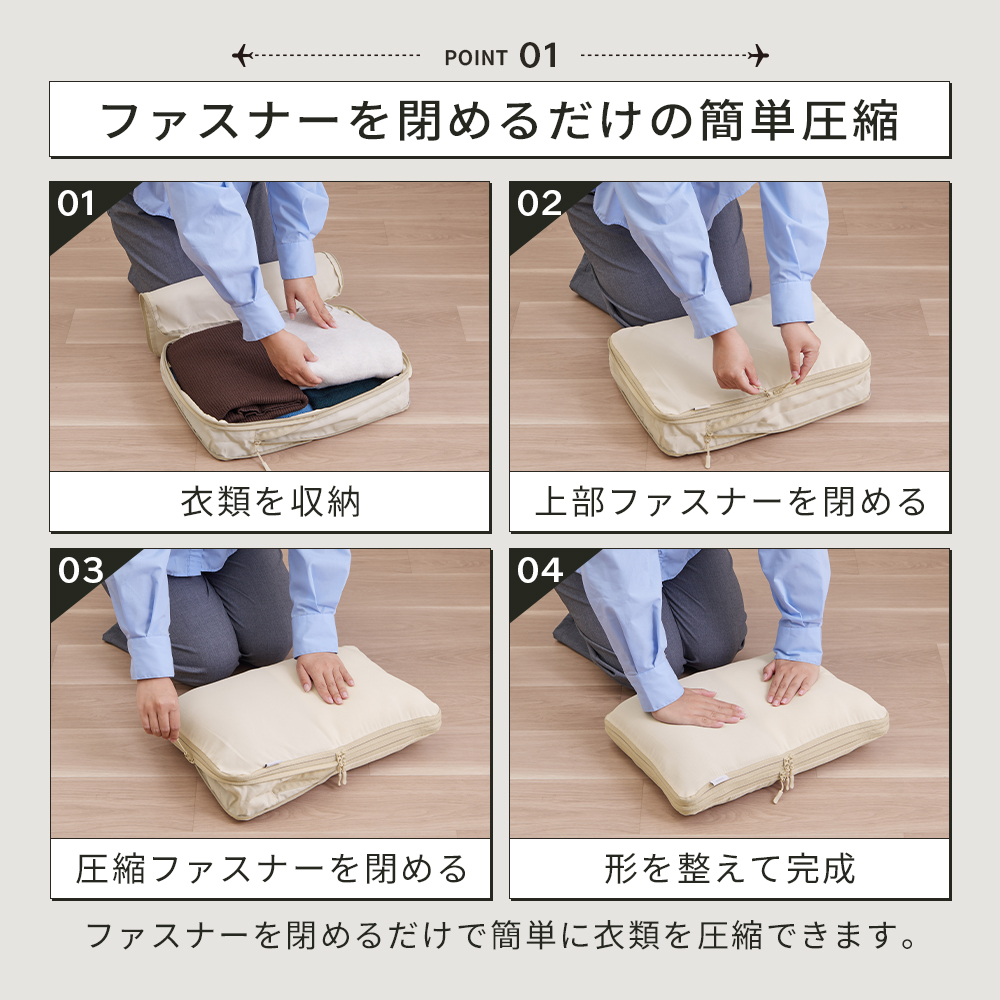 POINT 01

ファスナーを閉めるだけの簡単圧縮

01

衣類を収納

02

上部ファスナーを閉める

03

圧縮ファスナーを閉める

04

形を整えて完成

ファスナーを閉めるだけで簡単に衣類を圧縮できます。