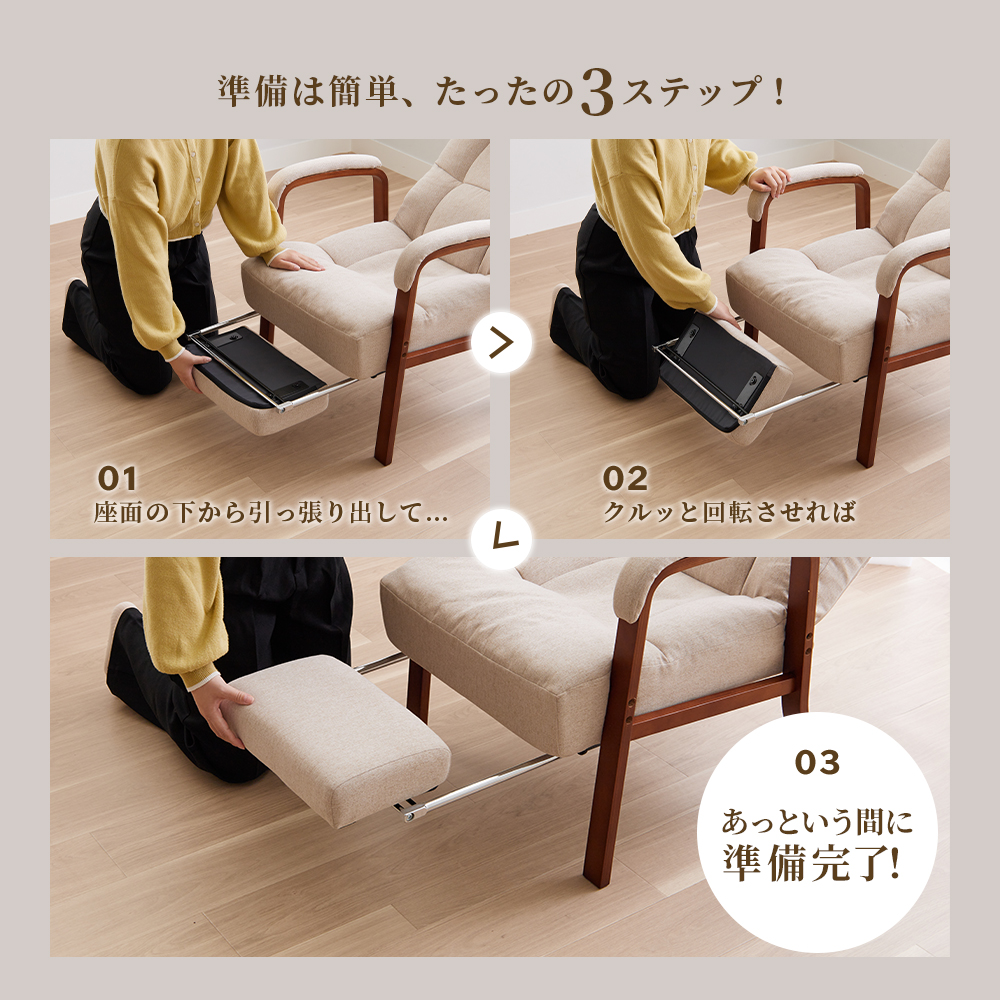 準備は簡単、たったの3ステップ！

01
座面の下から引っ張り出して…

02
クルッと回転させれば

03
あっという間に
準備完了!