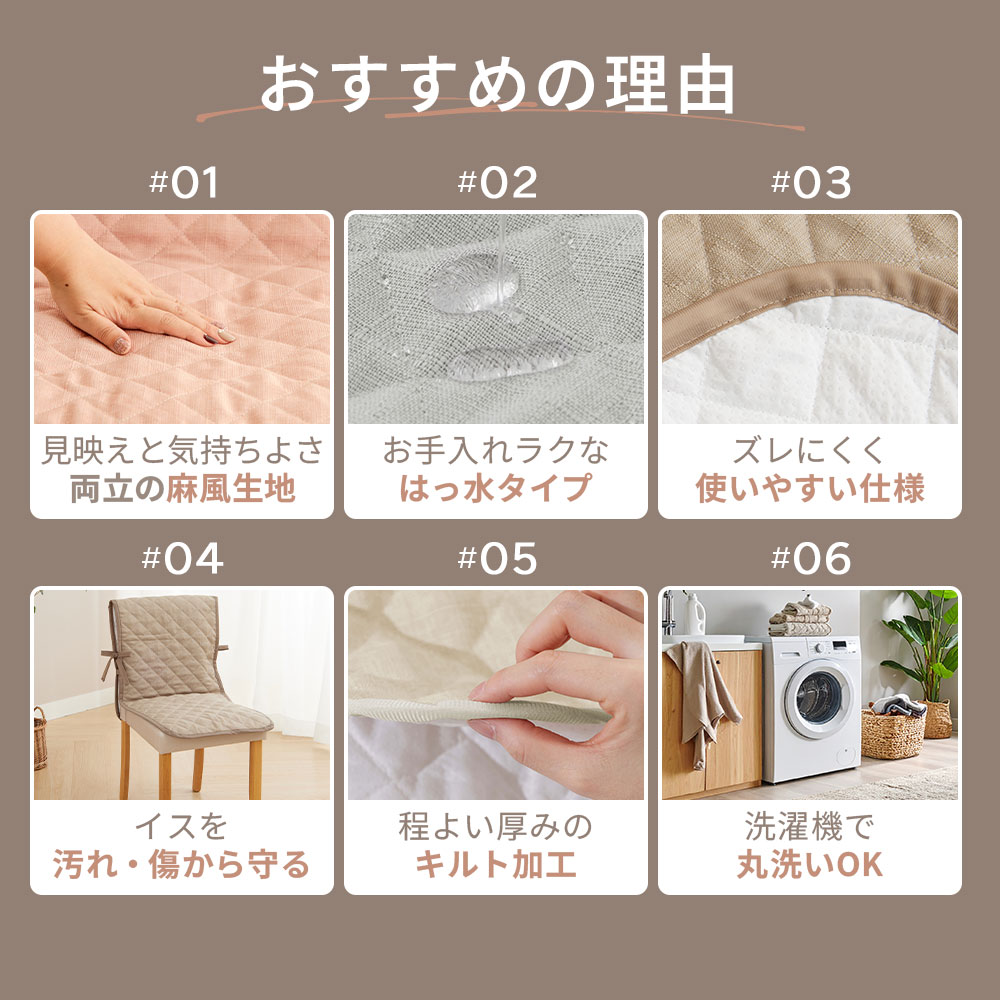 おすすめの理由

#01

見映えと気持ちよさ
両立の麻風生地

#02

お手入れラクな
はっ水タイプ

#03

ズレにくく
使いやすい仕様

#04

イスを
汚れ・傷から守る

#05

程よい厚みの
キルト加工

#06

洗濯機で
丸洗いOK