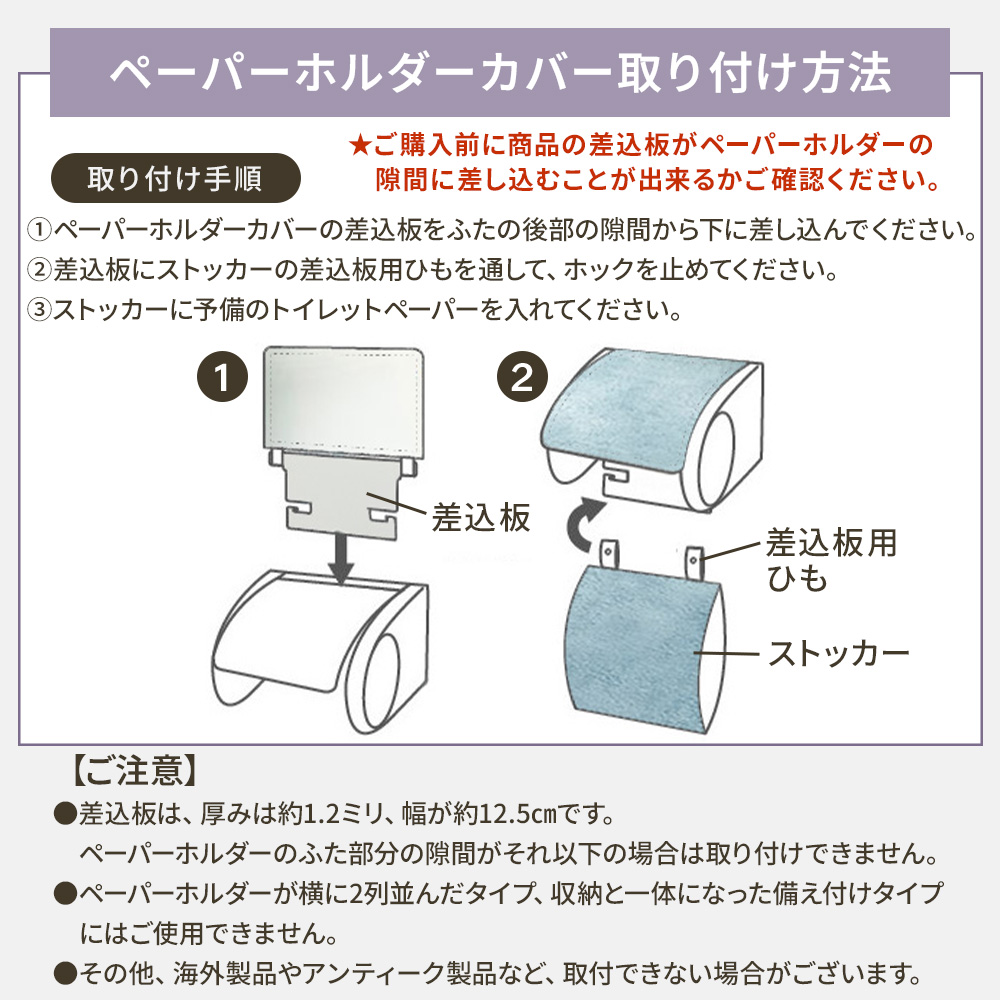 ペーパーホルダーカバー取り付け方法

取り付け手順

★ご購入前に商品の差込板がペーパーホルダーの隙間に差し込むことが出来るかご確認ください。

①ペーパーホルダーカバーの差込板をふたの後部の隙間から下に差し込んでください。
②差込板にストッカーの差込板用ひもを通して、ホックを止めてください。
③ストッカーに予備のトイレットペーパーを入れてください。

1

差込板

2

差込板用ひも

ストッカー

【ご注意】
●差込板は、厚みは約1.2ミリ、幅が約12.5㎝です。
ペーパーホルダーのふた部分の隙間がそれ以下の場合は取り付けできません。
●ペーパーホルダーが横に2列並んだタイプ、収納と一体になった備え付けタイプにはご使用できません。
●その他、海外製品やアンティーク製品など、取付できない場合がございます。