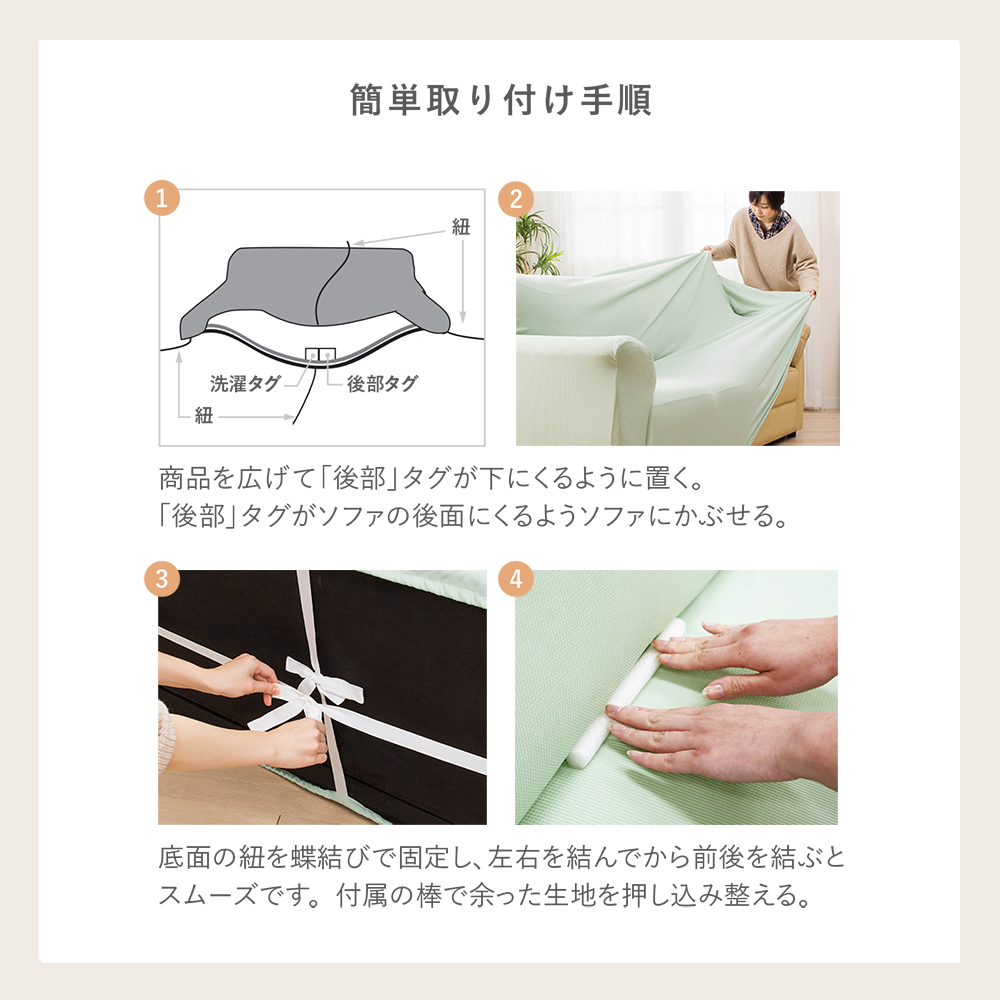 簡単取り付け手順

1

紐

洗濯タグ

後部タグ

紐

2

商品を広げて「後部」タグが下にくるように置く。
「後部」タグがソファの後面にくるようソファにかぶせる。

3

4

底面の紐を蝶結びで固定し、左右を結んでから前後を結ぶとスムーズです。付属の棒で余った生地を押し込み整える。