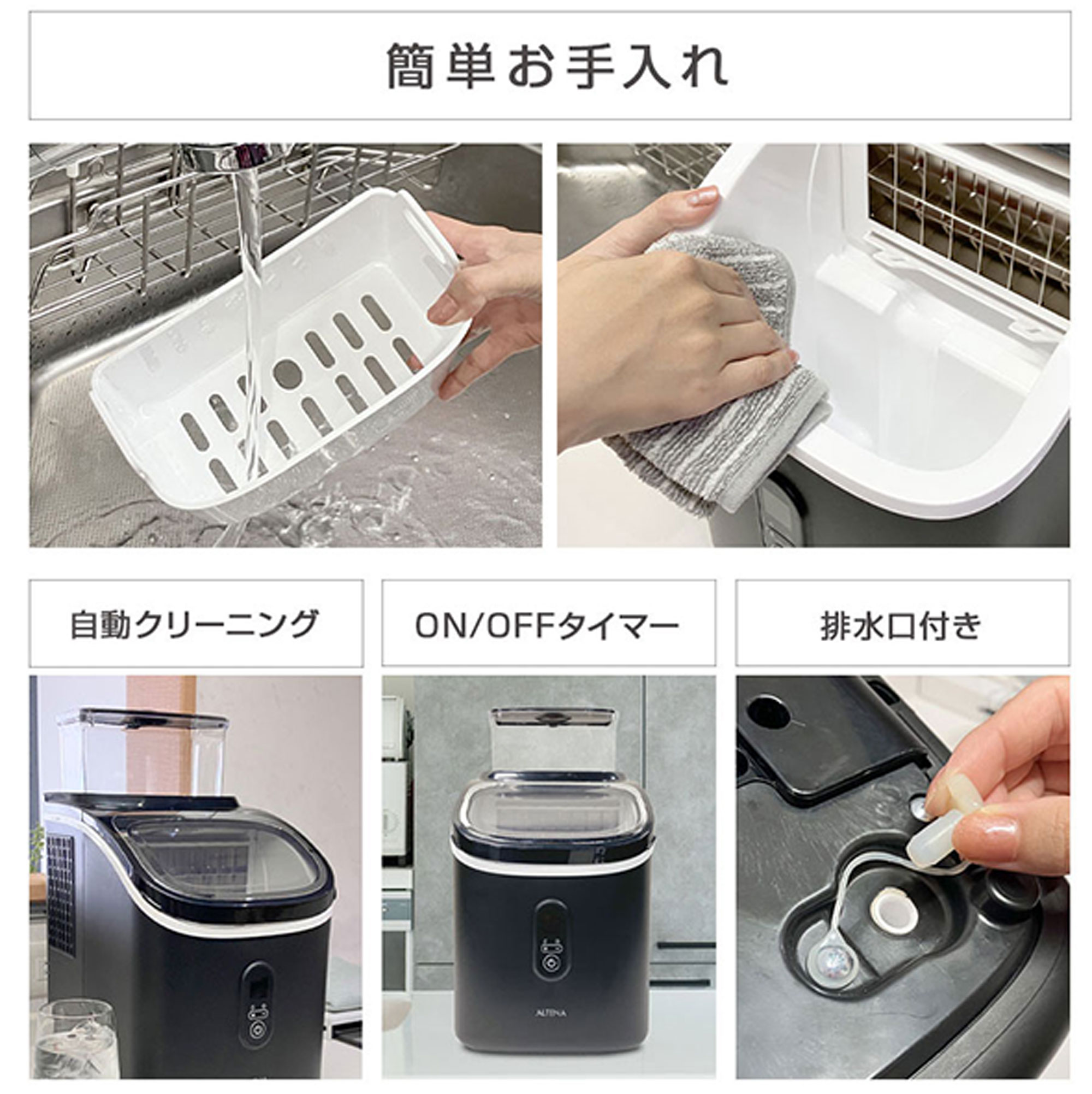 簡単お手入れ

自動クリーニング

ON/OFFタイマー

排水口付き

ALTENA