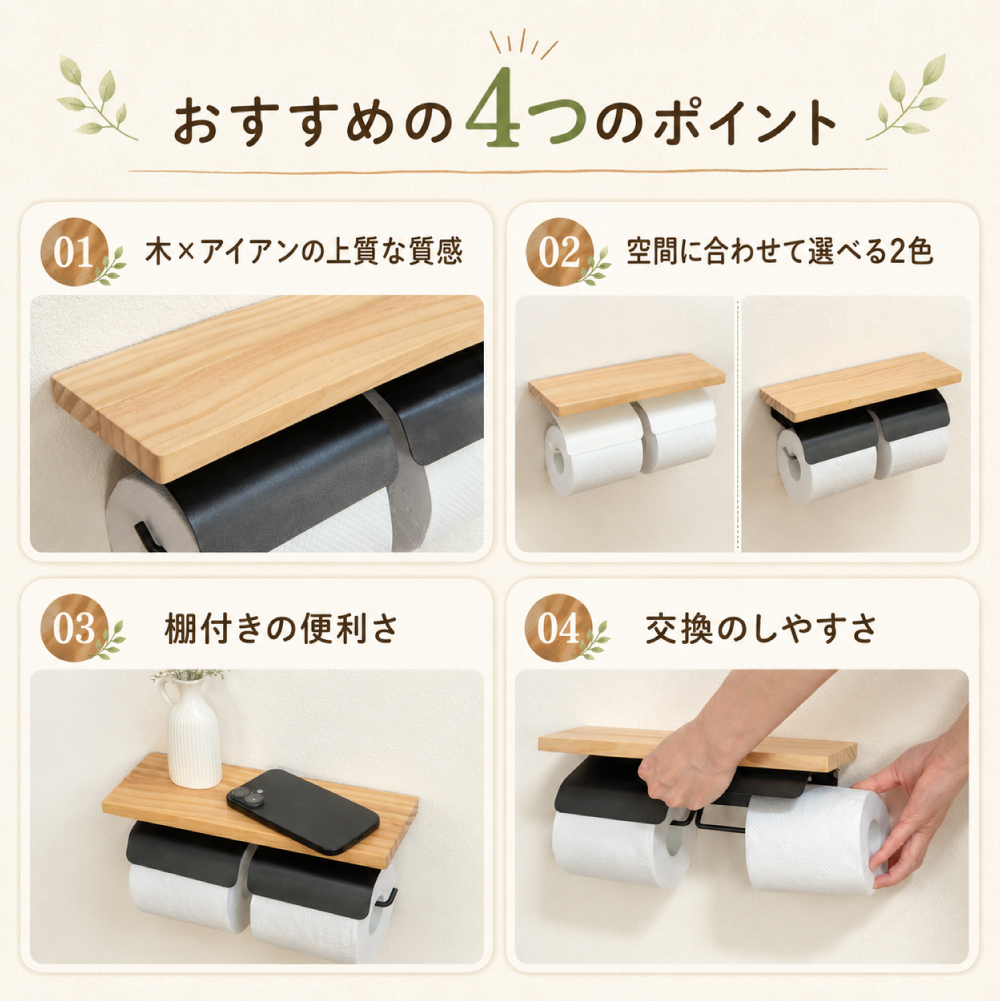 おすすめの4つのポイント

01 木×アイアンの上質な質感

02 空間に合わせて選べる2色

03 棚付きの便利さ

04 交換のしやすさ