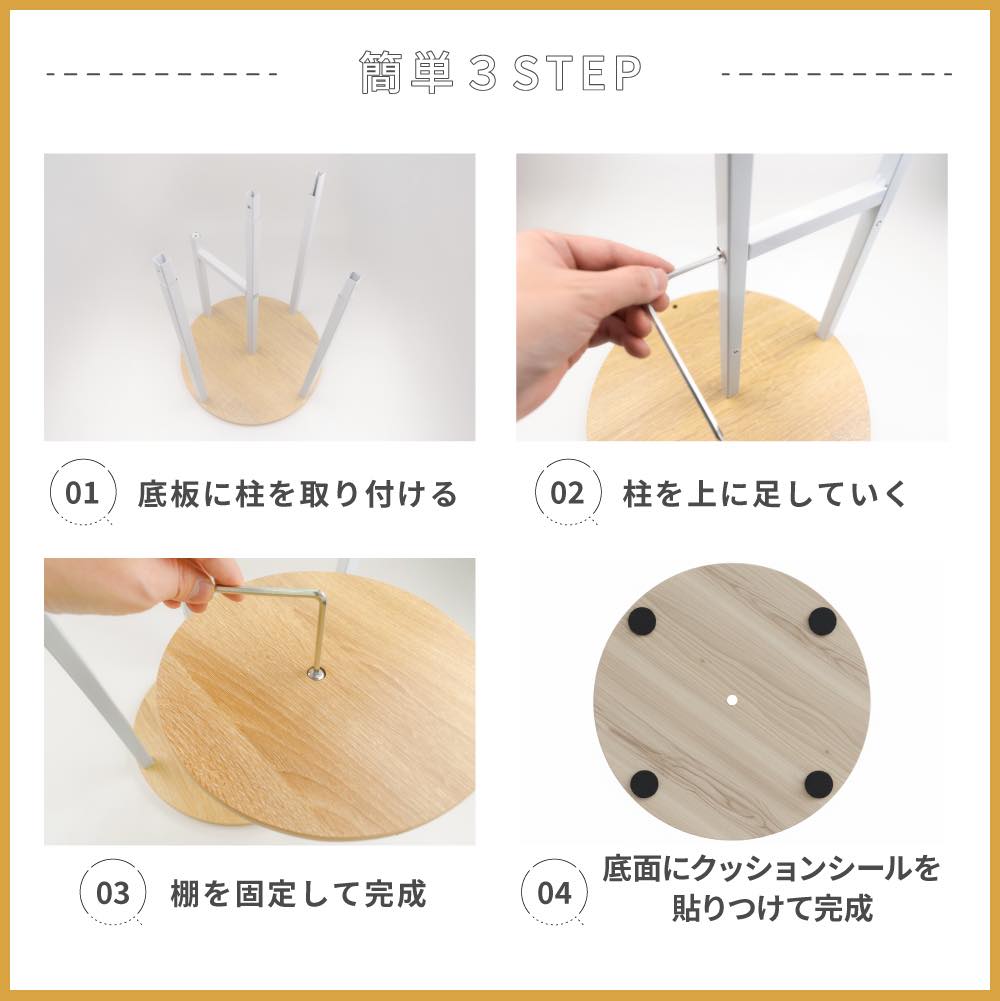 簡単３STEP

01 底板に柱を取り付ける

02 柱を上に足していく

03 棚を固定して完成

04 底面にクッションシールを貼りつけて完成