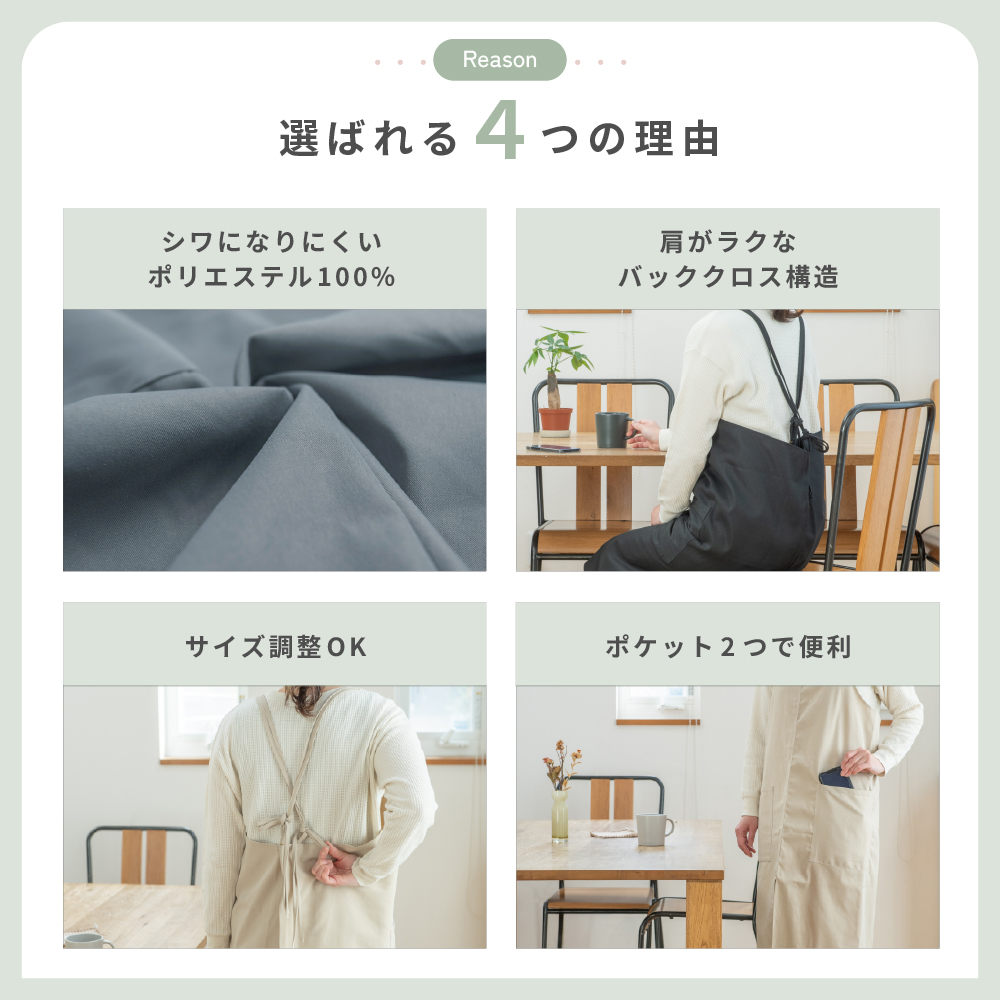 Reason

選ばれる4つの理由

シワになりにくい
ポリエステル100%

肩がラクな
バッククロス構造

サイズ調整OK

ポケット2つで便利