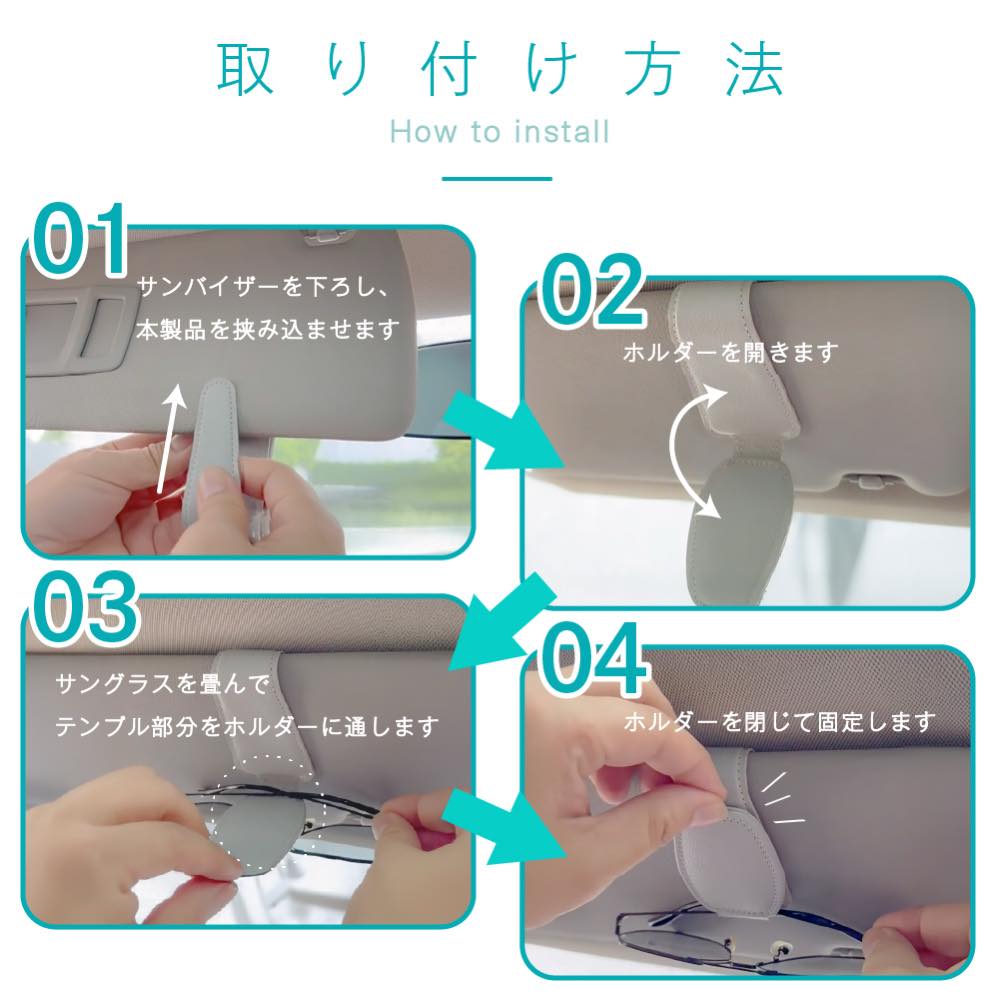 取り付け方法

How to install

01

サンバイザーを下ろし、
本製品を挟み込ませます

02

ホルダーを開きます

03

サングラスを畳んで
テンプル部分をホルダーに通します

04

ホルダーを閉じて固定します