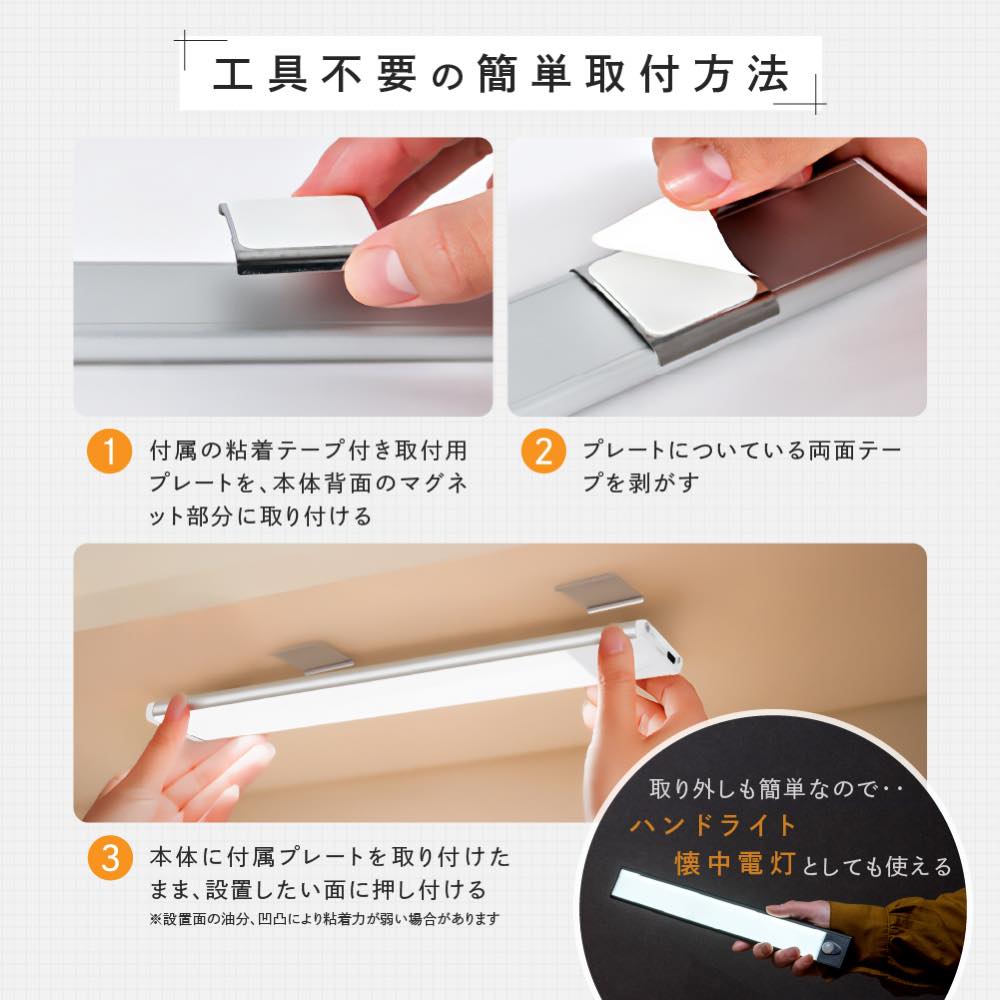 工具不要の簡単取付方法

1 付属の粘着テープ付き取付用プレートを、本体背面のマグネット部分に取り付ける

2 プレートについている両面テープを剥がす

3 本体に付属プレートを取り付けたまま、設置したい面に押し付ける
※設置面の油分、凹凸により粘着力が弱い場合があります

取り外しも簡単なので‥
ハンドライト
懐中電灯としても使える