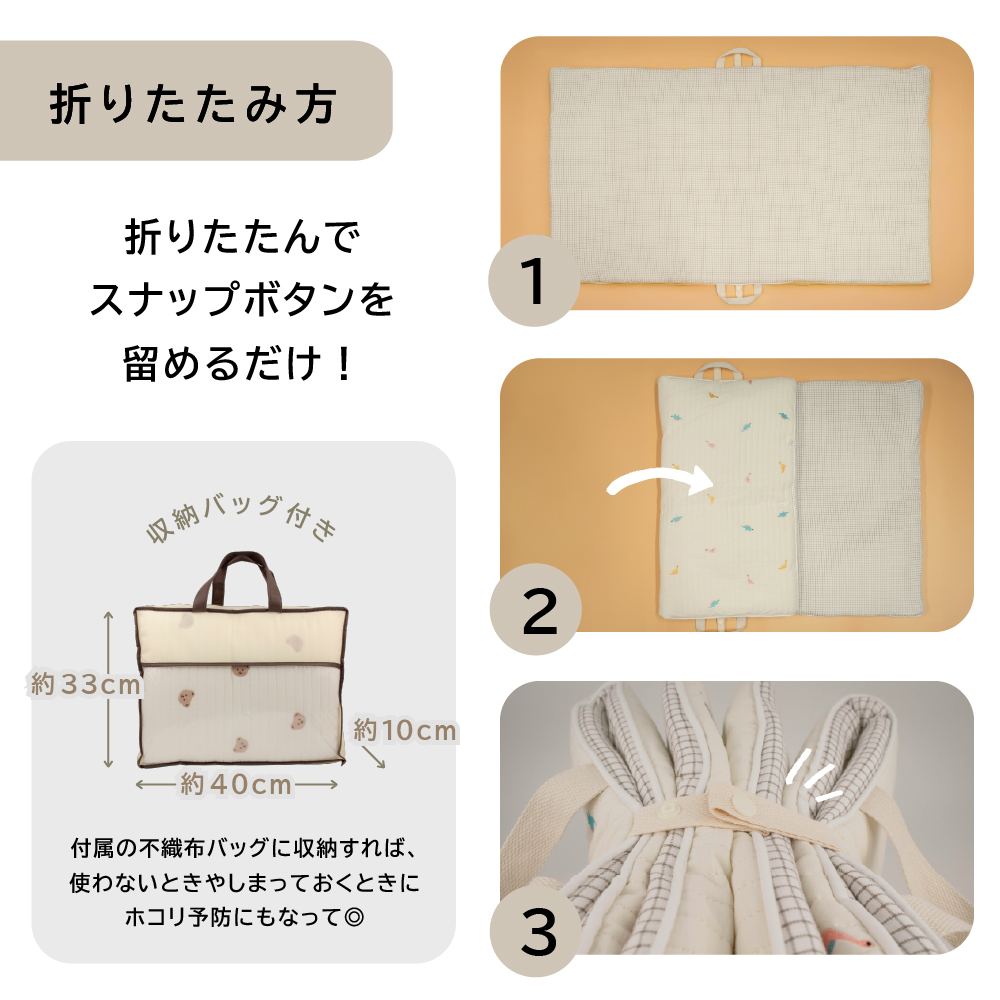 折りたたみ方

折りたたんで
スナップボタンを
留めるだけ！

収納バッグ付き

約33cm

約10cm

約40cm

付属の不織布バッグに収納すれば、
使わないときやしまっておくときに
ホコリ予防にもなって◎

1

2

3