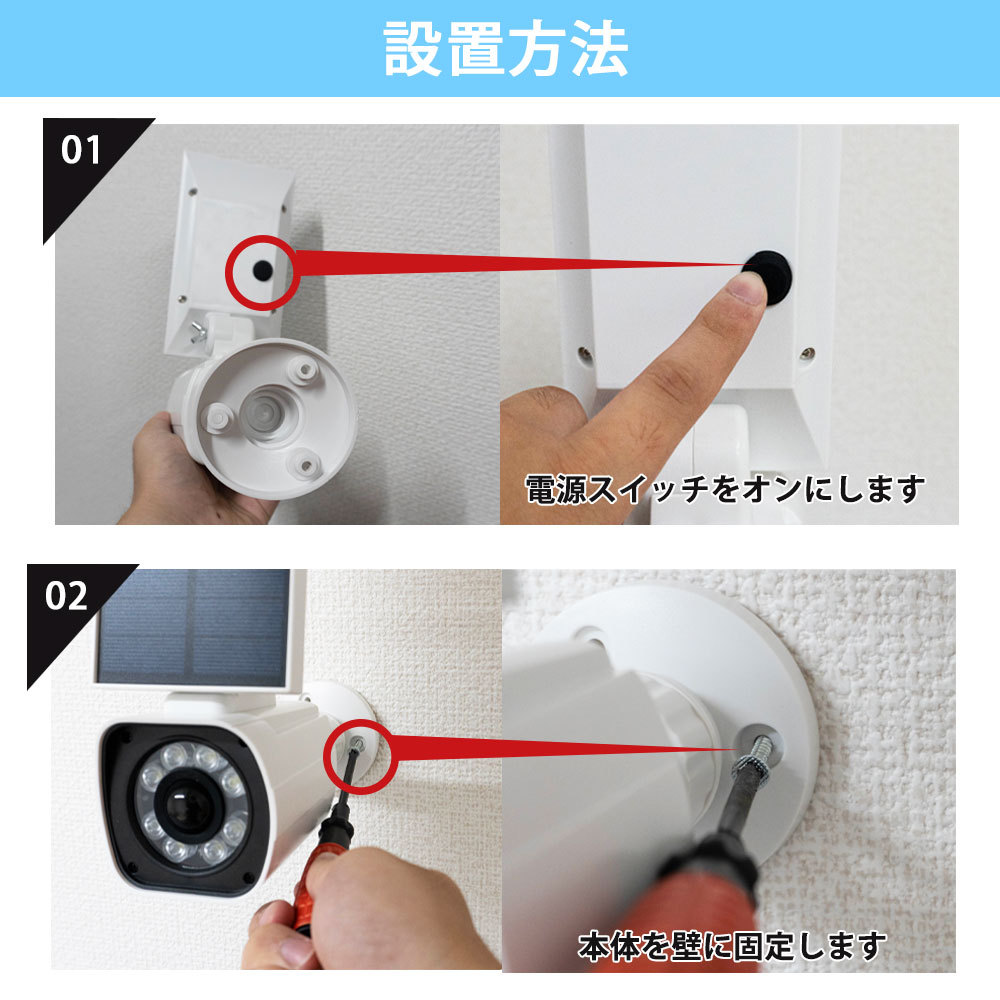 設置方法

01

電源スイッチをオンにします

02

本体を壁に固定します