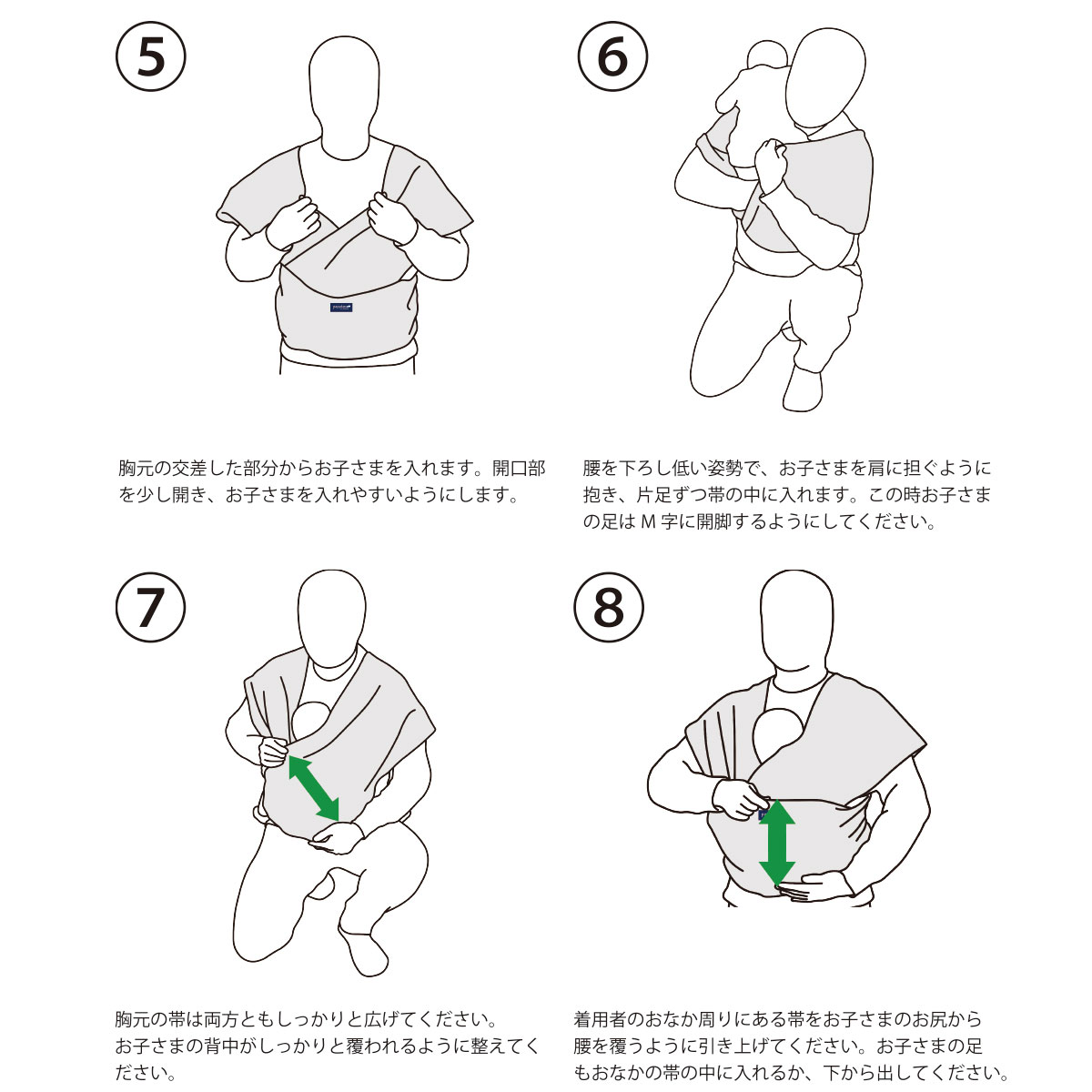 ⑤

胸元の交差した部分からお子さまを入れます。開口部を少し開き、お子さまを入れやすいようにします。

⑥

腰を下ろし低い姿勢で、お子さまを肩に担ぐように抱き、片足ずつ帯の中に入れます。この時お子さまの足は M 字に開脚するようにしてください。

⑦

胸元の帯は両方ともしっかりと広げてください。
お子さまの背中がしっかりと覆われるように整えてください。

⑧

着用者のおなか周りにある帯をお子さまのお尻から腰を覆うように引き上げてください。お子さまの足もおなかの帯の中に入れるか、下から出してください。