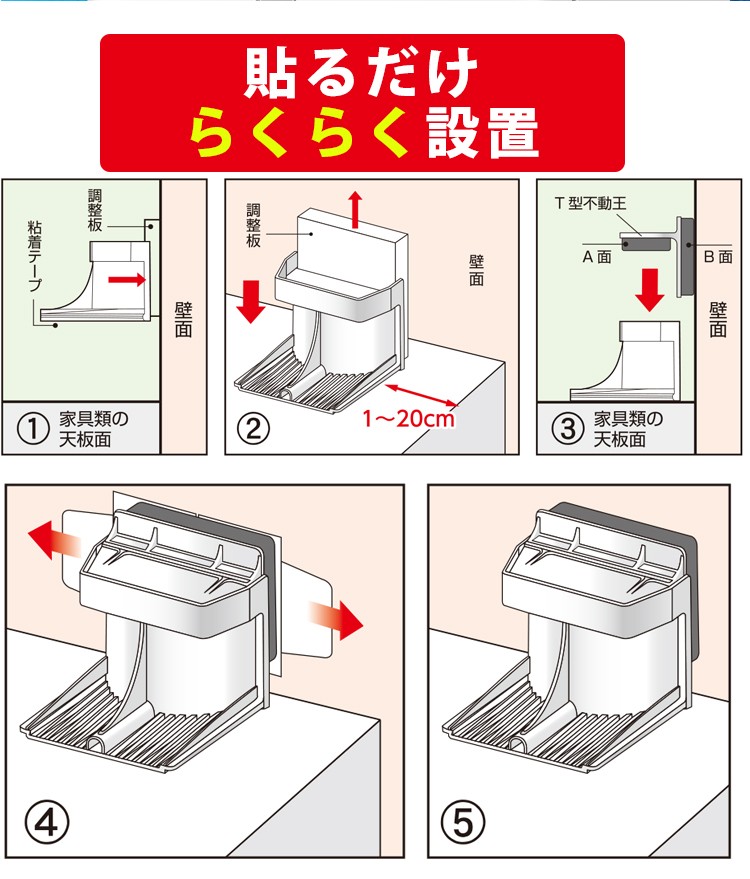 貼るだけ
らくらく設置

調整板
粘着テープ
壁面
① 家具類の天板面

調整板
壁面
1〜20cm
②

T型不動王
A面
B面
壁面
③ 家具類の天板面

④

⑤