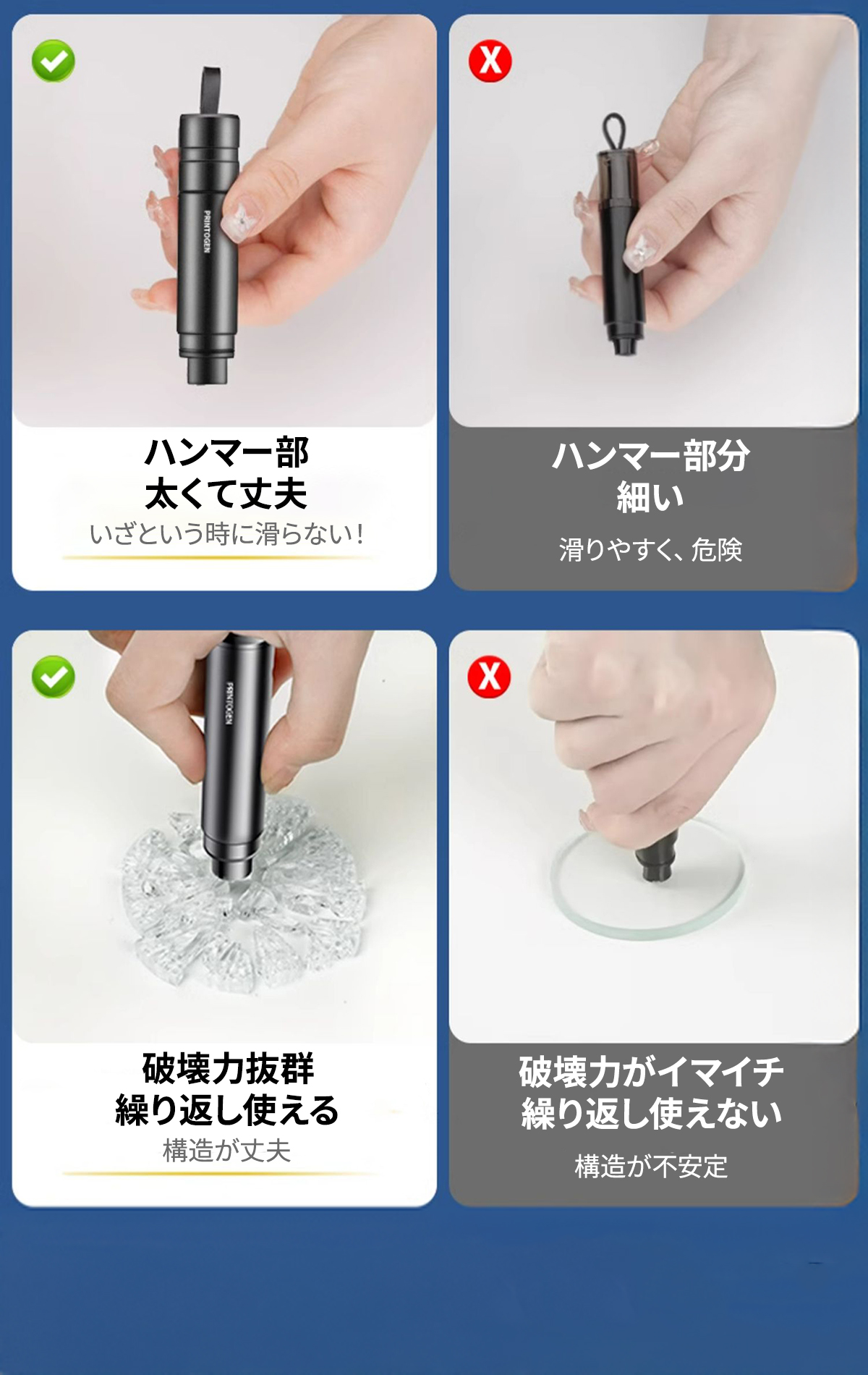 PRINTOGEN

ハンマー部
太くて丈夫
いざという時に滑らない!

X

ハンマー部分
細い
滑りやすく、危険

PRINTOGEN

破壊力抜群
繰り返し使える
構造が丈夫

X

破壊力がイマイチ
繰り返し使えない
構造が不安定