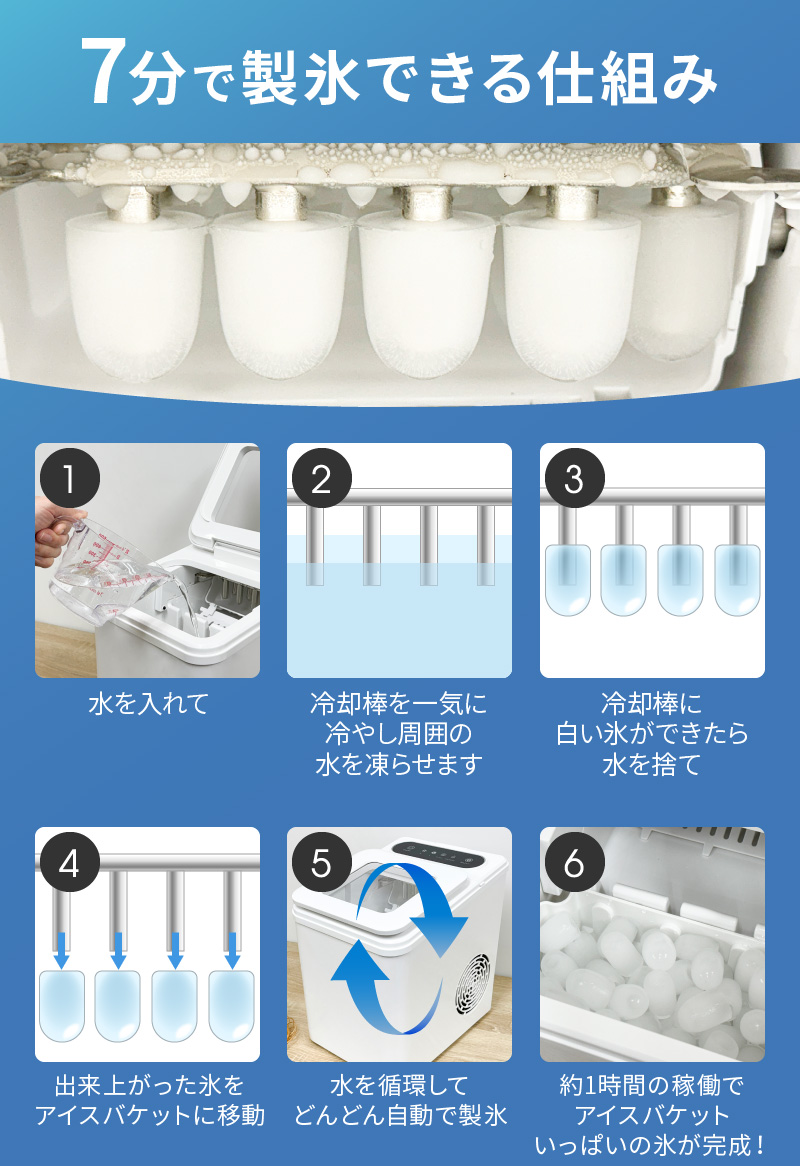 7分で製氷できる仕組み

1

水を入れて

2

冷却棒を一気に冷やし周囲の水を凍らせます

3

冷却棒に白い氷ができたら水を捨て

4

出来上がった氷をアイスバケットに移動

5

水を循環してどんどん自動で製氷

6

約1時間の稼働でアイスバケットいっぱいの氷が完成！