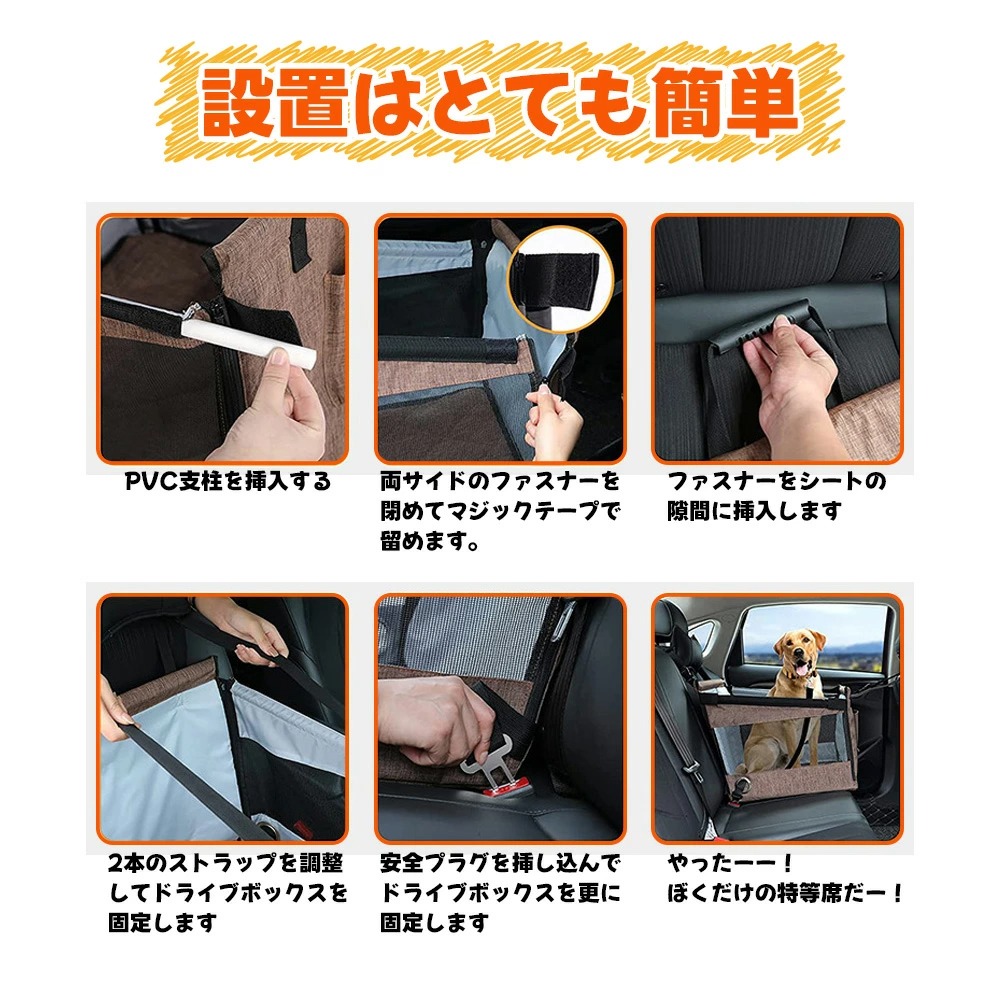 設置はとても簡単

PVC支柱を挿入する

両サイドのファスナーを閉めてマジックテープで留めます。

ファスナーをシートの隙間に挿入します

2本のストラップを調整してドライブボックスを固定します

安全プラグを挿し込んでドライブボックスを更に固定します

やったーー！
ぼくだけの特等席だー！