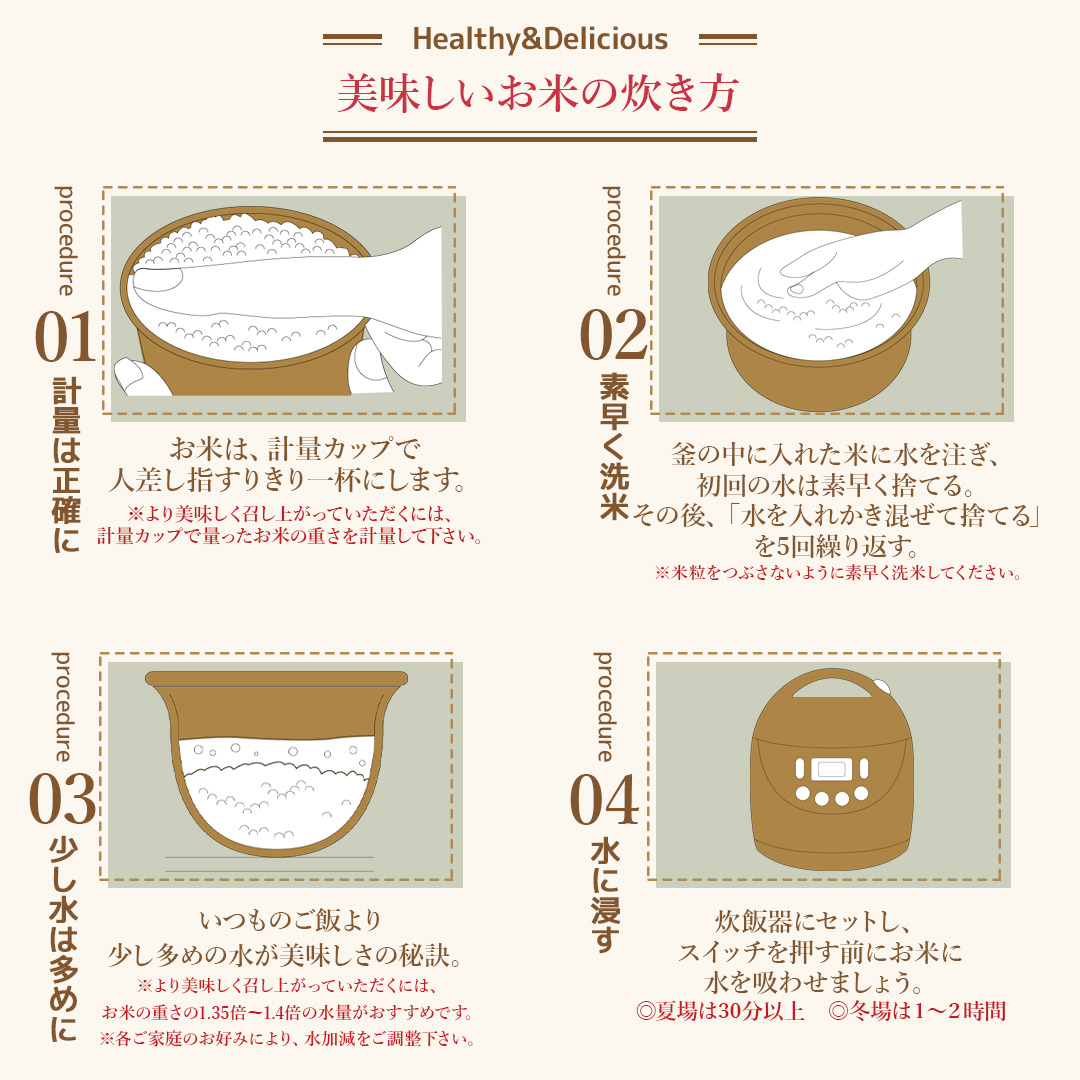 Healthy&Delicious

美味しいお米の炊き方

procedure
01
計量は正確に

お米は、計量カップで
人差し指すりきり一杯にします。
※より美味しく召し上がっていただくには、
計量カップで量ったお米の重さを計量して下さい。

procedure
02
素早く洗米

釜の中に入れた米に水を注ぎ、
初回の水は素早く捨てる。
その後、「水を入れかき混ぜて捨てる」
を5回繰り返す。
※米粒をつぶさないように素早く洗米してください。

procedure
03
少し水は多めに

いつものご飯より
少し多めの水が美味しさの秘訣。
※より美味しく召し上がっていただくには、
お米の重さの1.35倍〜1.4倍の水量がおすすめです。
※各ご家庭のお好みにより、水加減をご調整下さい。

procedure
04
水に浸す

炊飯器にセットし、
スイッチを押す前にお米に
水を吸わせましょう。
◎夏場は30分以上　◎冬場は1〜2時間