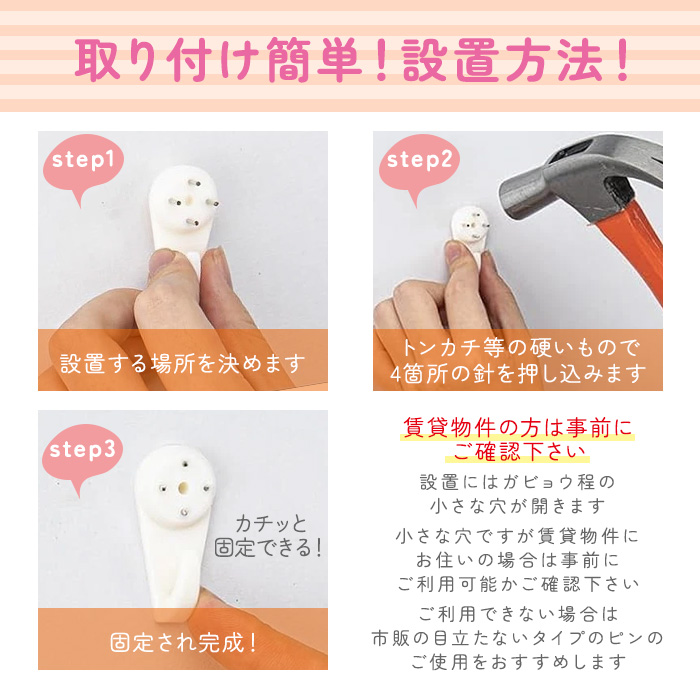 取り付け簡単！設置方法！

step1

設置する場所を決めます

step2

トンカチ等の硬いもので
4箇所の針を押し込みます

step3

カチッと
固定できる！

固定され完成！

賃貸物件の方は事前に
ご確認下さい

設置にはガビョウ程の
小さな穴が開きます

小さな穴ですが賃貸物件に
お住いの場合は事前に
ご利用可能かご確認下さい

ご利用できない場合は
市販の目立たないタイプのピンの
ご使用をおすすめします