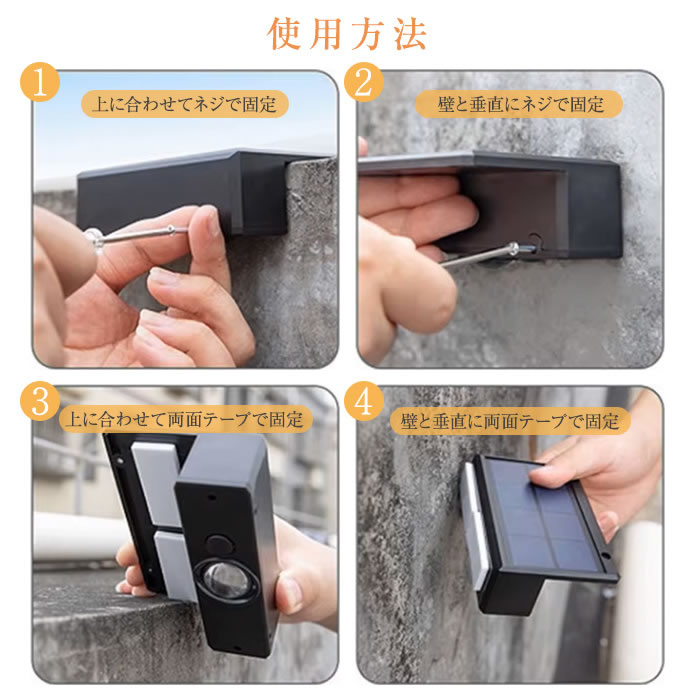 使用方法

1
上に合わせてネジで固定

2
壁と垂直にネジで固定

3
上に合わせて両面テープで固定

4
壁と垂直に両面テープで固定